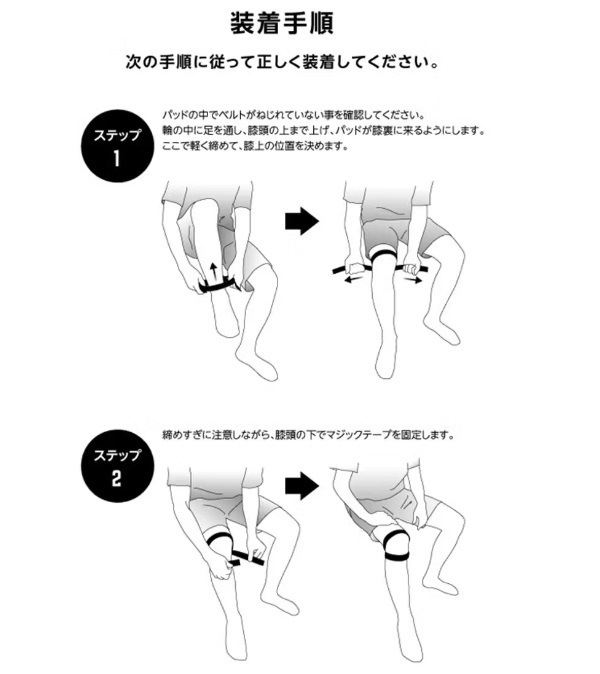 装着手順

次の手順に従って正しく装着してください。

ステップ
1

パッドの中でベルトがねじれていない事を確認してください。
輪の中に足を通し、膝頭の上まで上げ、パッドが膝裏に来るようにします。
ここで軽く締めて、膝上の位置を決めます。

ステップ
2

締めすぎに注意しながら、膝頭の下でマジックテープを固定します。