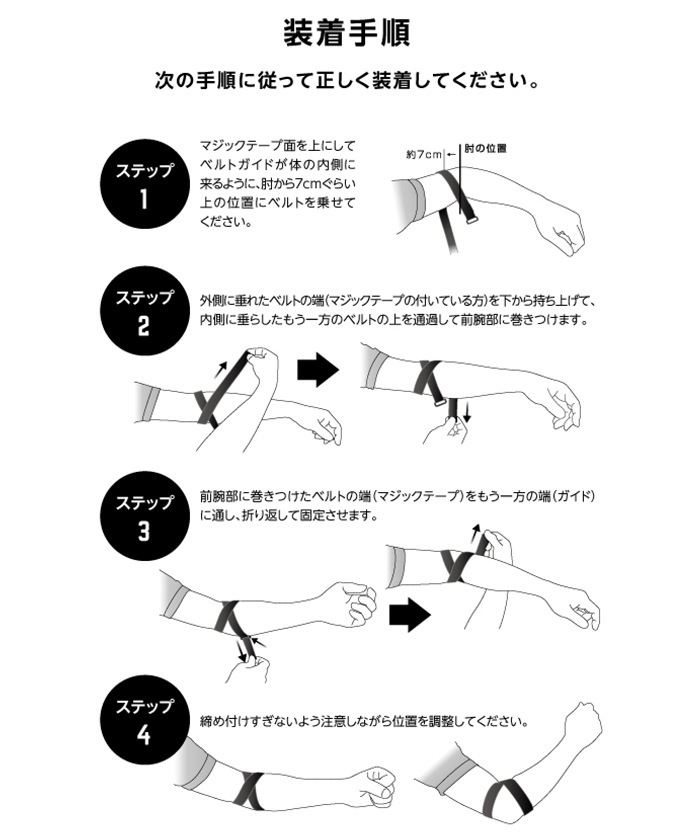 装着手順

次の手順に従って正しく装着してください。

ステップ 1

マジックテープ面を上にしてベルトガイドが体の内側に来るように、肘から7cmぐらい上の位置にベルトを乗せてください。

約7cm

肘の位置

ステップ 2

外側に垂れたベルトの端(マジックテープの付いている方)を下から持ち上げて、内側に垂らしたもう一方のベルトの上を通過して前腕部に巻きつけます。

ステップ 3

前腕部に巻きつけたベルトの端(マジックテープ)をもう一方の端(ガイド)に通し、折り返して固定させます。

ステップ 4

締め付けすぎないよう注意しながら位置を調整してください。