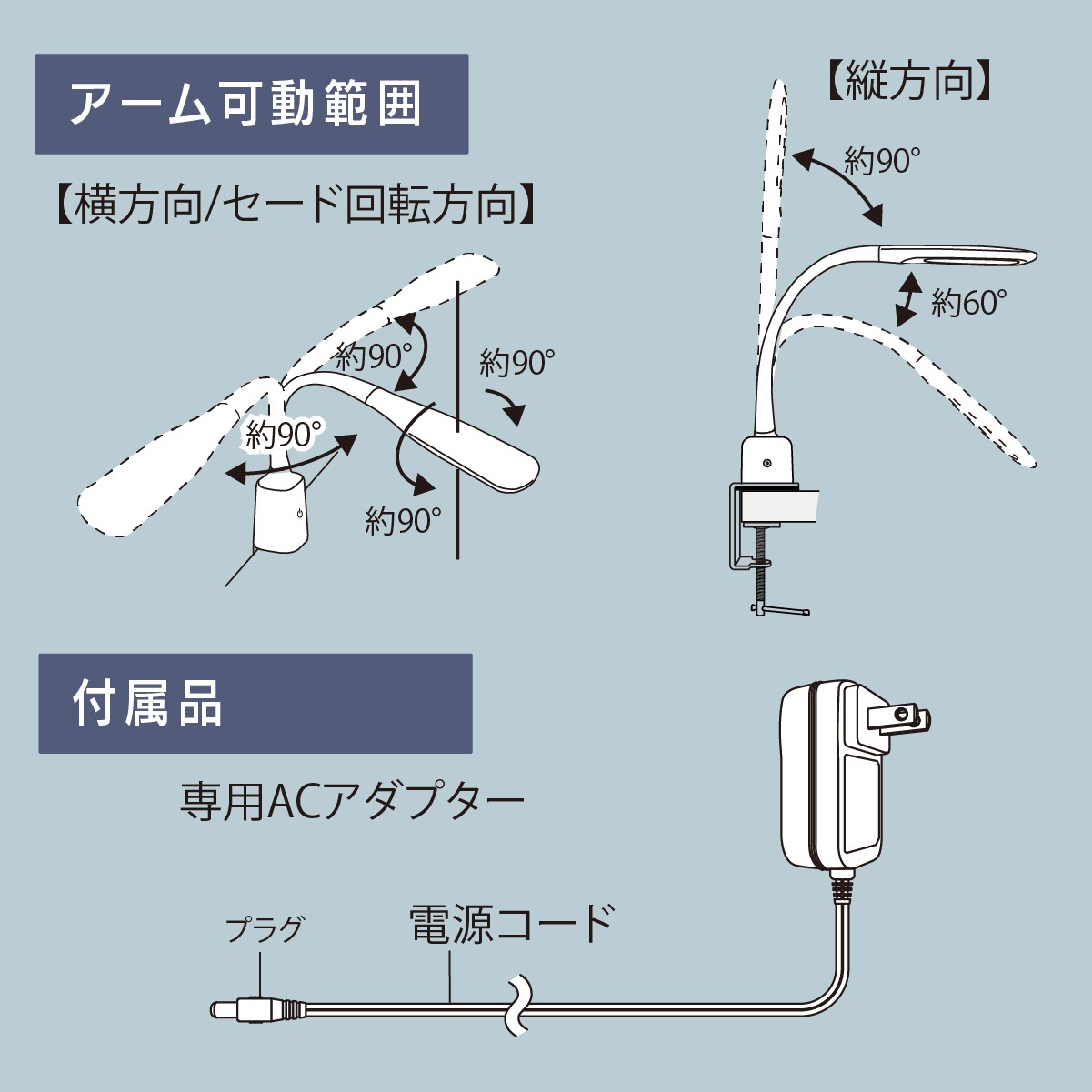 アーム可動範囲

【横方向/セード回転方向】

約90°

約90°

約90°

約90°

【縦方向】

約90°

約60°

付属品

専用ACアダプター

プラグ

電源コード