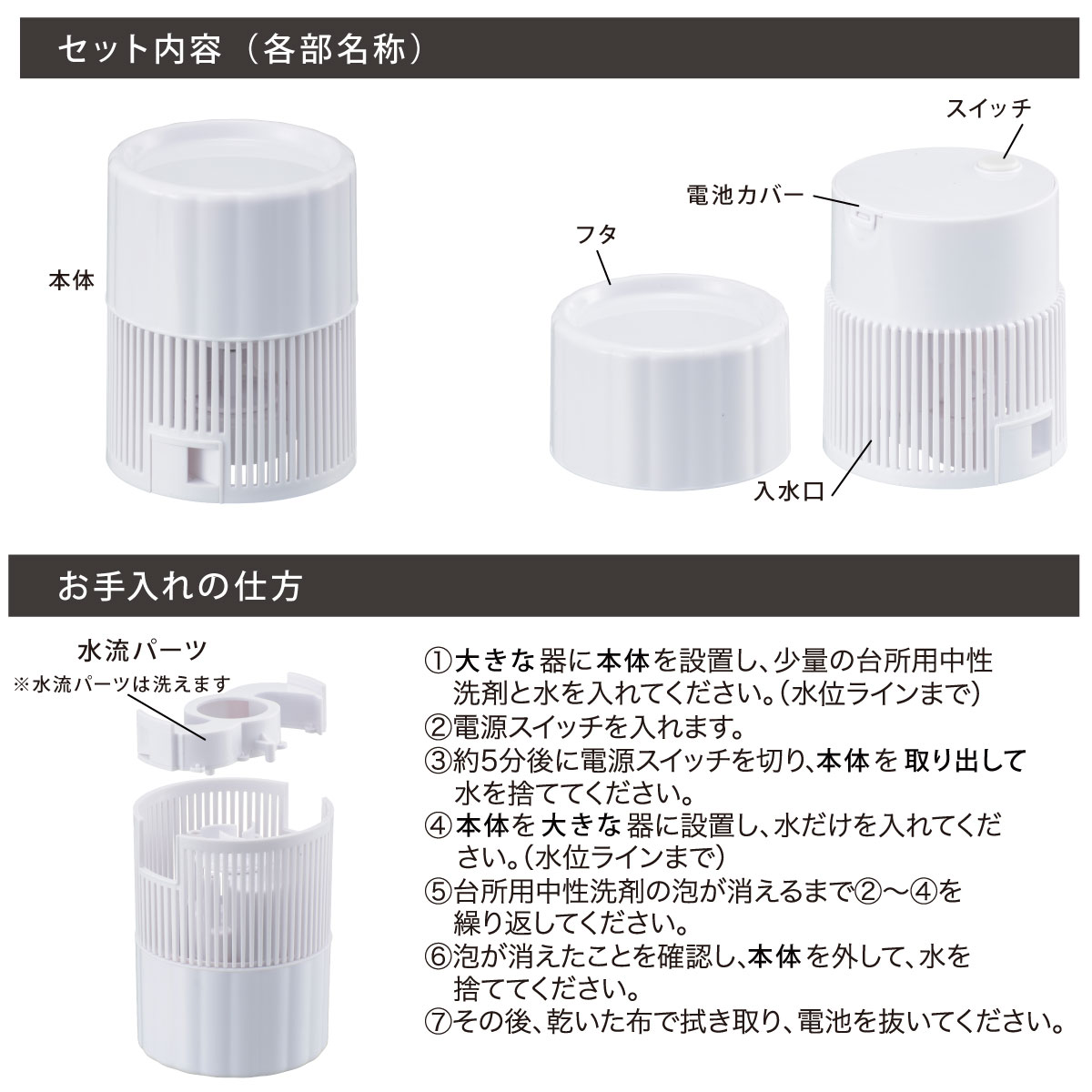 セット内容（各部名称）

本体

スイッチ

電池カバー

フタ

入水口

お手入れの仕方

水流パーツ
※水流パーツは洗えます

①大きな器に本体を設置し、少量の台所用中性洗剤と水を入れてください。（水位ラインまで）
②電源スイッチを入れます。
③約5分後に電源スイッチを切り、本体を取り出して水を捨ててください。
④本体を大きな器に設置し、水だけを入れてください。（水位ラインまで）
⑤台所用中性洗剤の泡が消えるまで②〜④を繰り返してください。
⑥泡が消えたことを確認し、本体を外して、水を捨ててください。
⑦その後、乾いた布で拭き取り、電池を抜いてください。