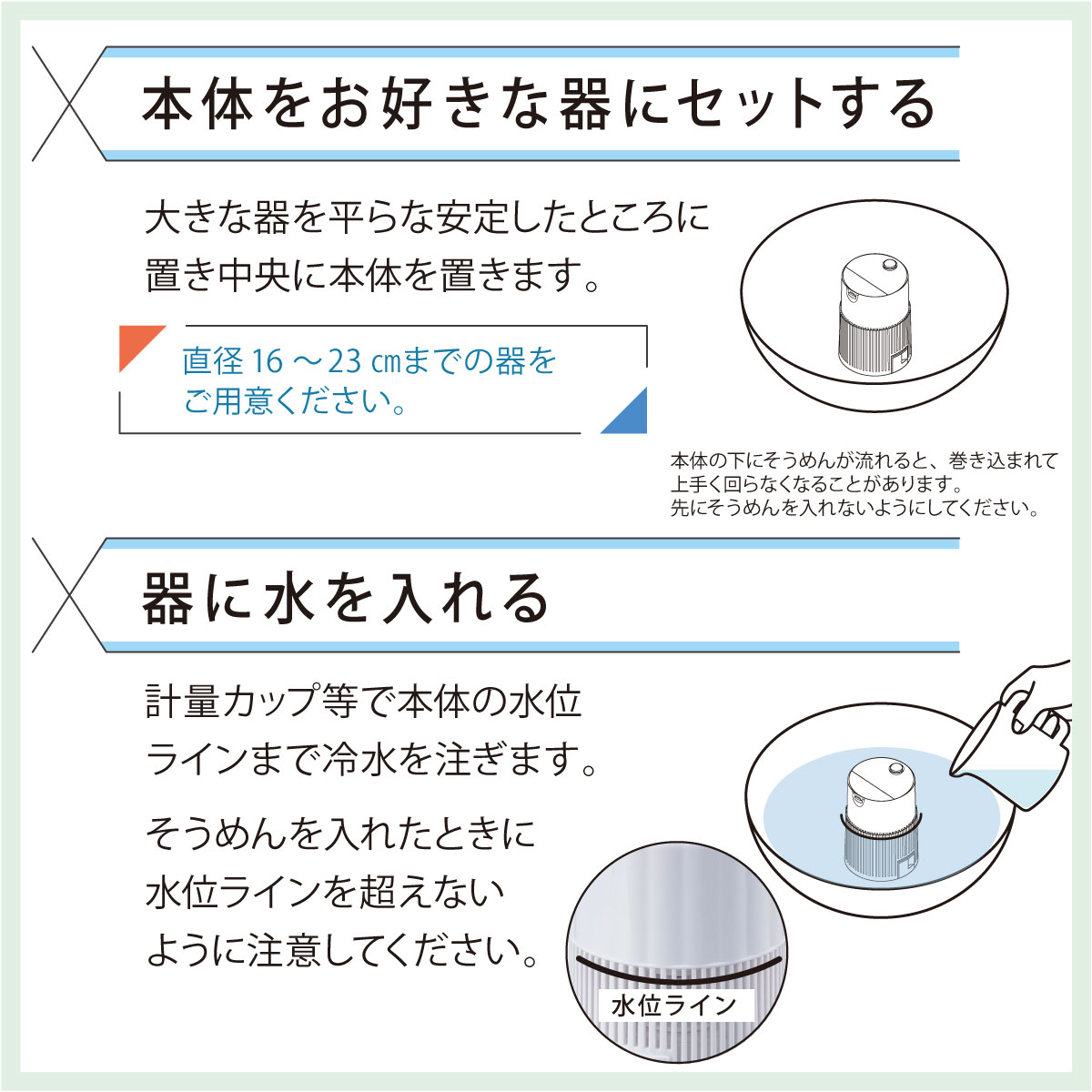 本体をお好きな器にセットする

大きな器を平らな安定したところに置き中央に本体を置きます。

直径 16 ～23 ㎝までの器をご用意ください。

本体の下にそうめんが流れると、巻き込まれて上手く回らなくなることがあります。
先にそうめんを入れないようにしてください。

器に水を入れる

計量カップ等で本体の水位ラインまで冷水を注ぎます。

そうめんを入れたときに水位ラインを超えないように注意してください。

水位ライン