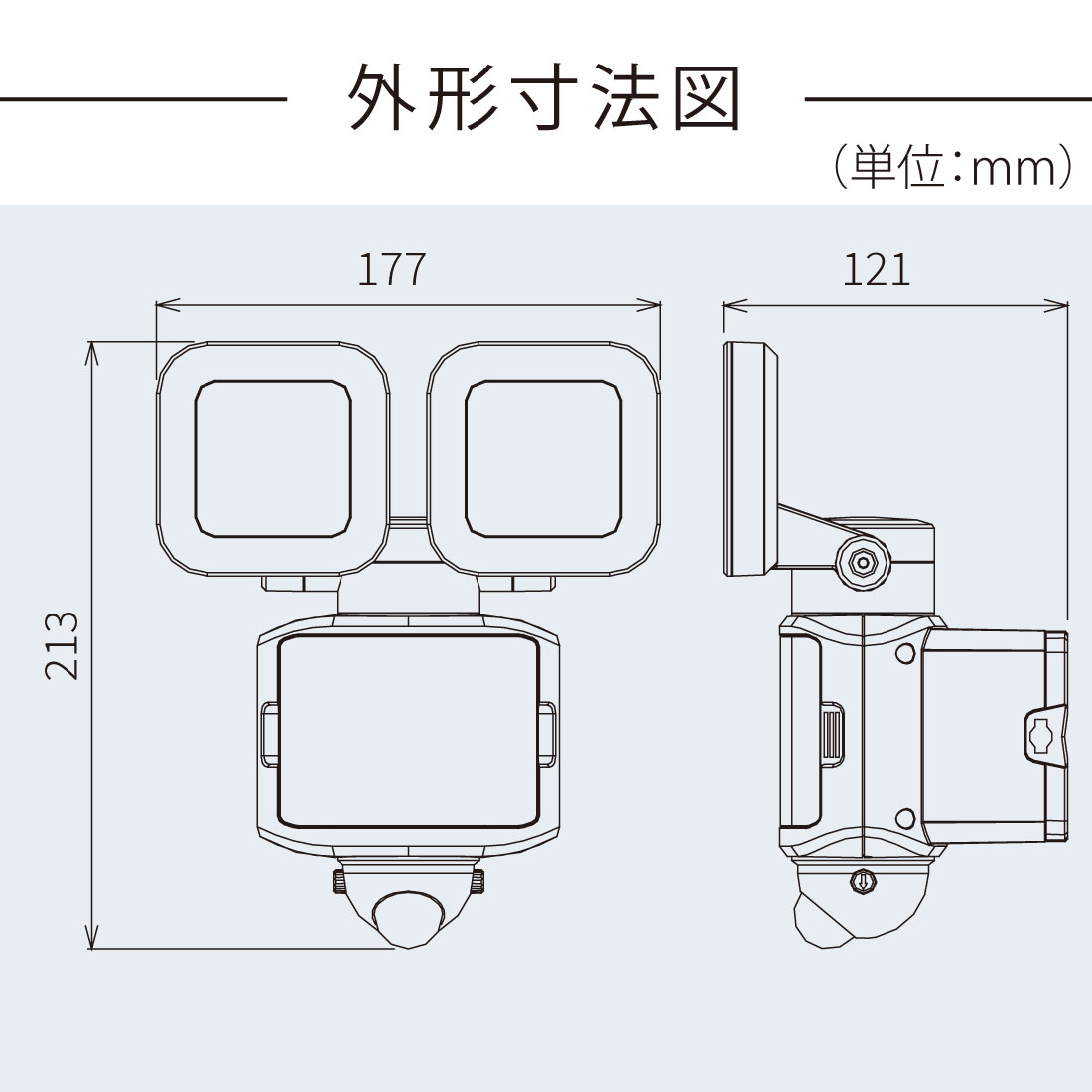 外形寸法図

(単位:mm)

177

121

213