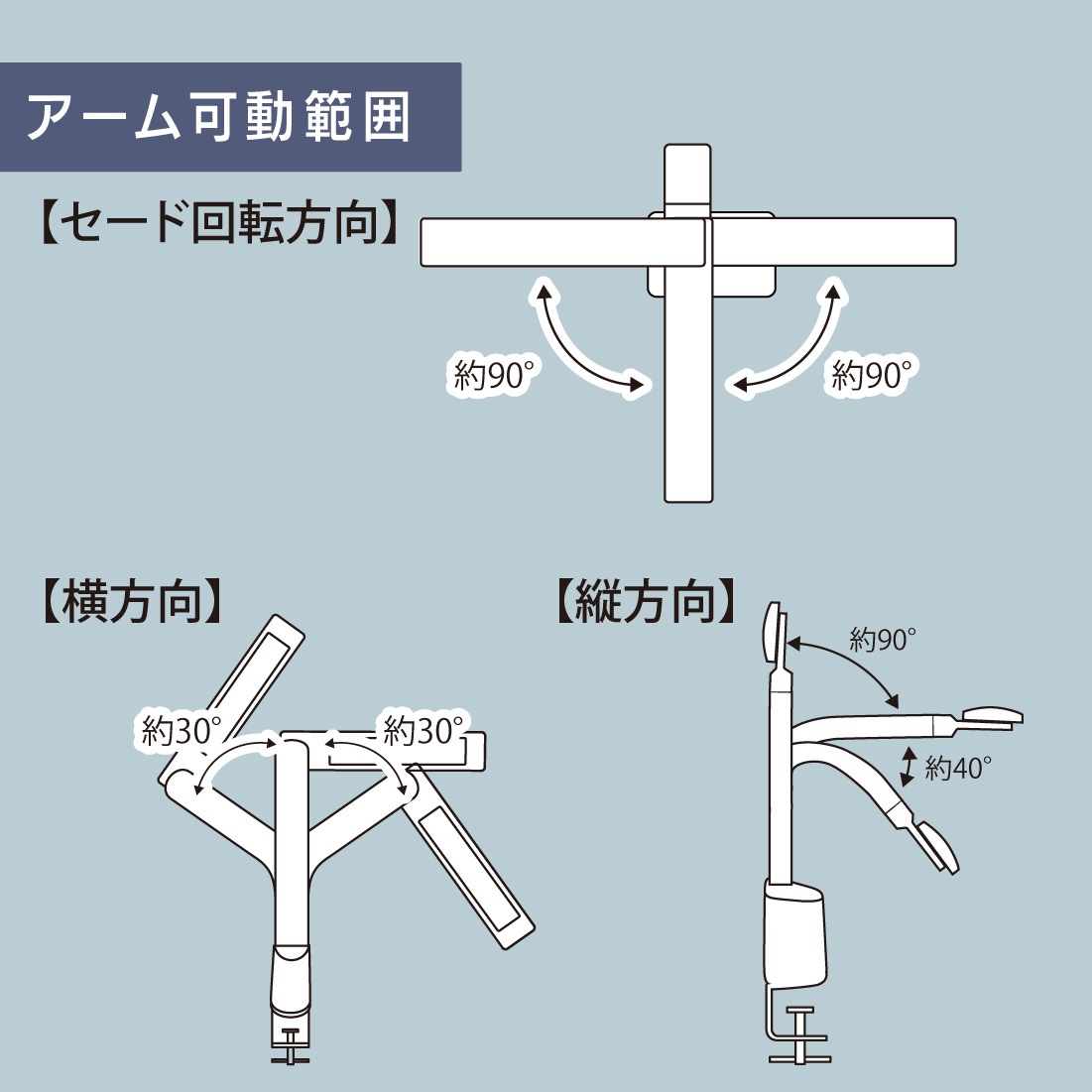 アーム可動範囲

【セード回転方向】

約90°

約90°

【横方向】

約30°

約30°

【縦方向】

約90°

約40°