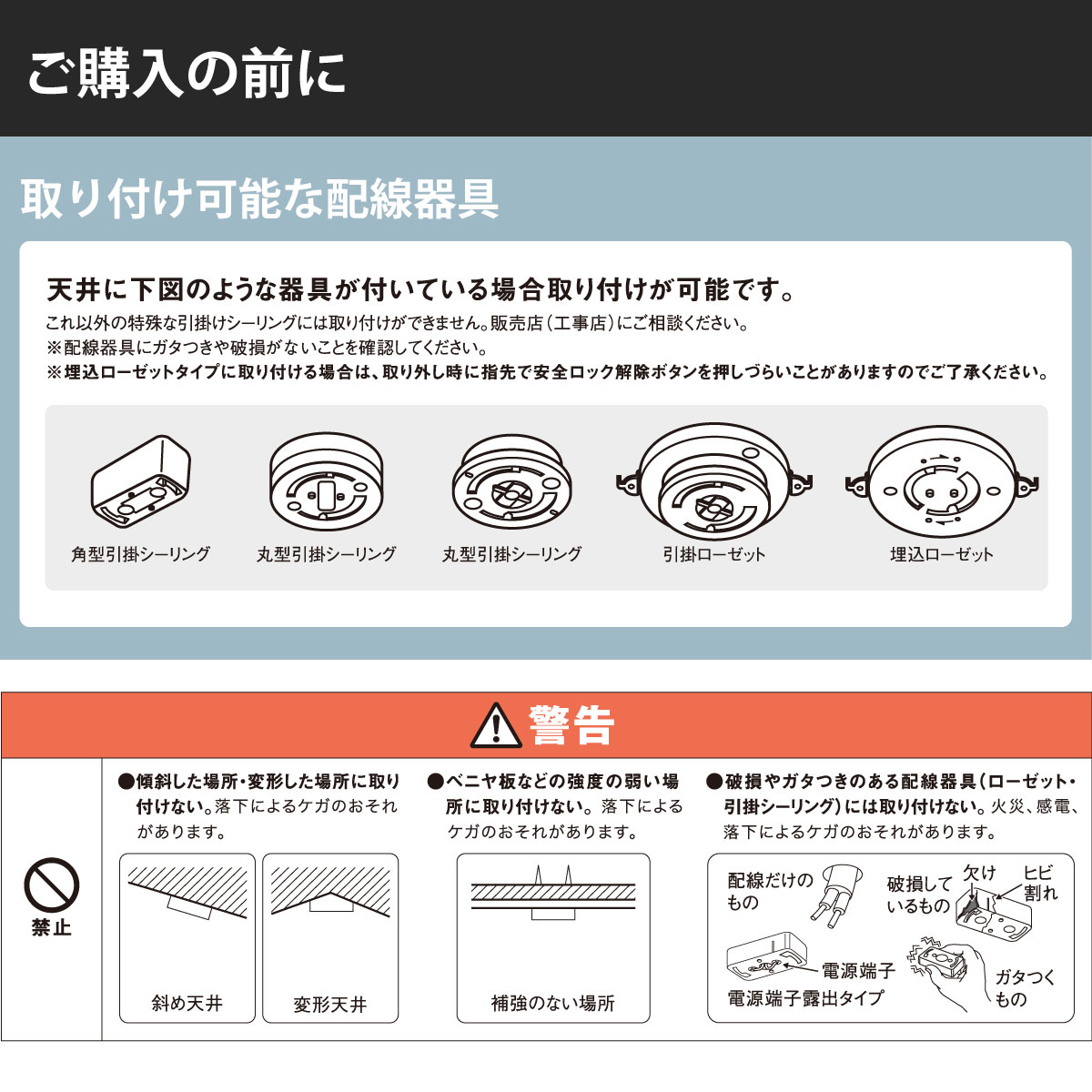 ご購入の前に

取り付け可能な配線器具

天井に下図のような器具が付いている場合取り付けが可能です。

これ以外の特殊な引掛けシーリングには取り付けができません。販売店(工事店)にご相談ください。
※配線器具にガタつきや破損がないことを確認してください。
※埋込ローゼットタイプに取り付ける場合は、取り外し時に指先で安全ロック解除ボタンを押しづらいことがありますのでご了承ください。

角型引掛シーリング

丸型引掛シーリング

丸型引掛シーリング

引掛ローゼット

埋込ローゼット

警告

禁止

●傾斜した場所・変形した場所に取り付けない。落下によるケガのおそれがあります。

斜め天井

変形天井

●ベニヤ板などの強度の弱い場所に取り付けない。落下によるケガのおそれがあります。

補強のない場所

●破損やガタつきのある配線器具(ローゼット・引掛シーリング)には取り付けない。火災、感電、落下によるケガのおそれがあります。

配線だけのもの

破損しているもの

欠け

ヒビ割れ

電源端子

電源端子露出タイプ

ガタつくもの