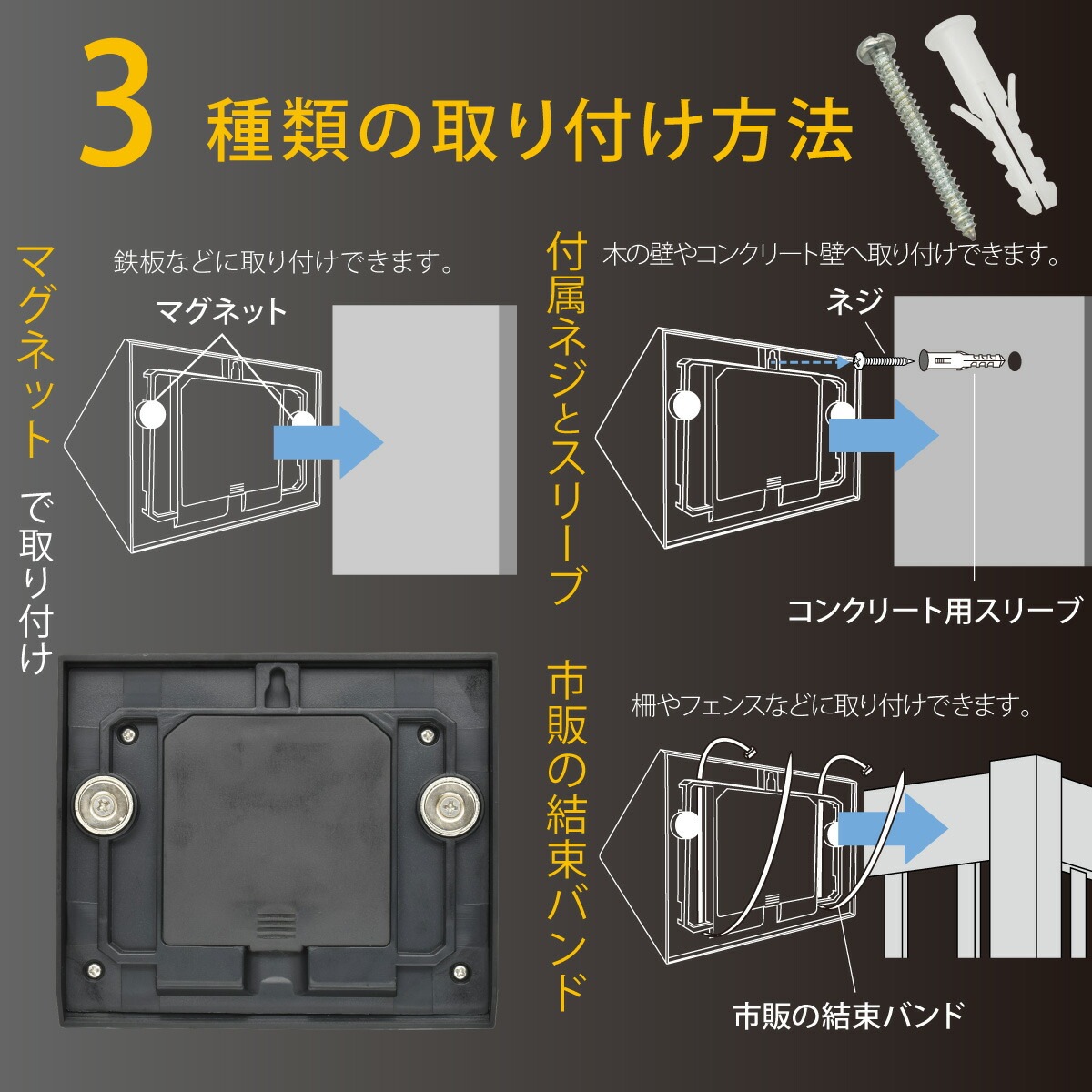 3 種類の取り付け方法

マグネット で取り付け

鉄板などに取り付けできます。

マグネット

付属ネジとスリーブ

木の壁やコンクリート壁へ取り付けできます。

ネジ

コンクリート用スリーブ

市販の結束バンド

柵やフェンスなどに取り付けできます。

市販の結束バンド