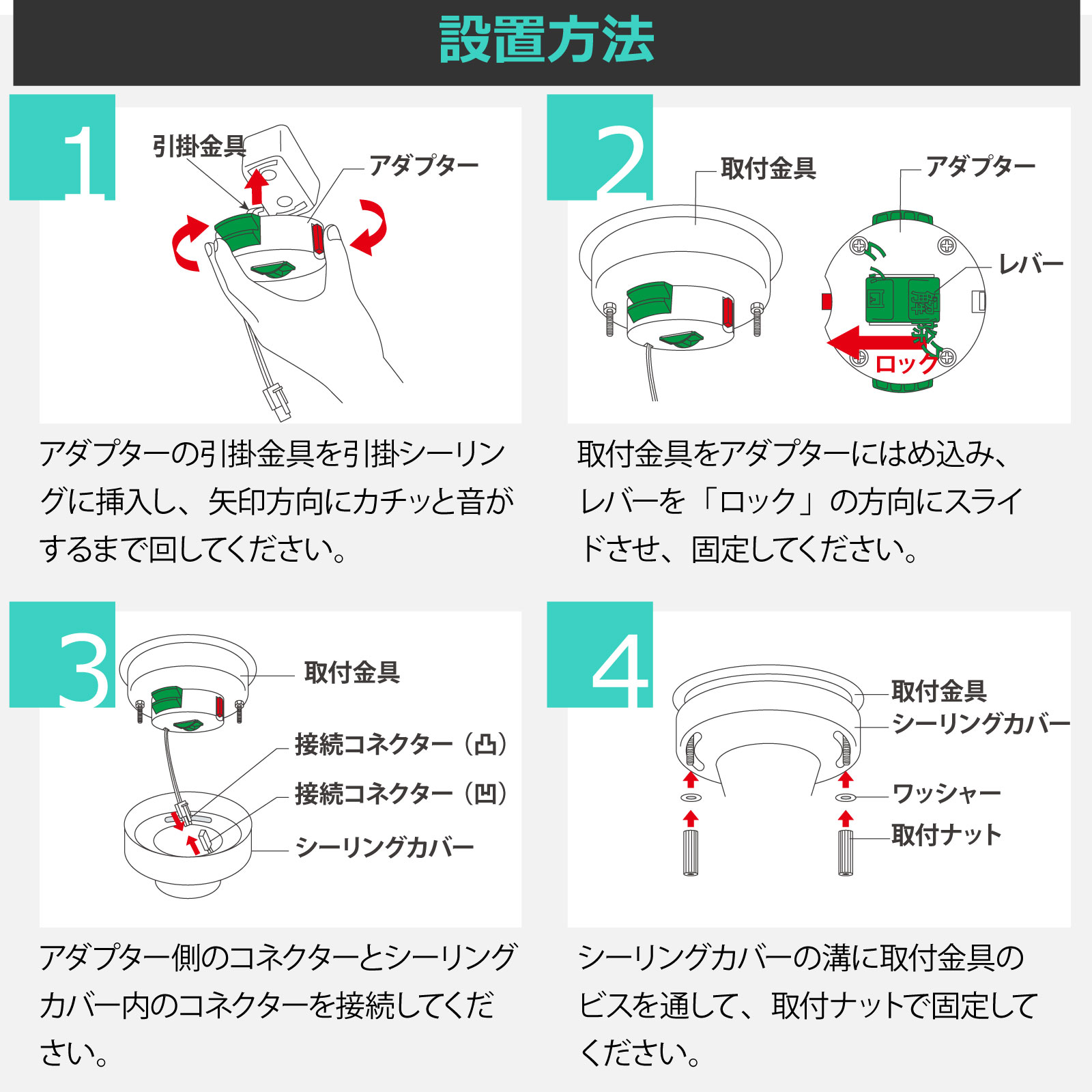 設置方法

1

引掛金具

アダプター

アダプターの引掛金具を引掛シーリングに挿入し、矢印方向にカチッと音がするまで回してください。

2

取付金具

アダプター

レバー

解除

ロック

取付金具をアダプターにはめ込み、レバーを「ロック」の方向にスライドさせ、固定してください。

3

取付金具

接続コネクター（凸）

接続コネクター（凹）

シーリングカバー

アダプター側のコネクターとシーリングカバー内のコネクターを接続してください。

4

取付金具

シーリングカバー

ワッシャー

取付ナット

シーリングカバーの溝に取付金具のビスを通して、取付ナットで固定してください。