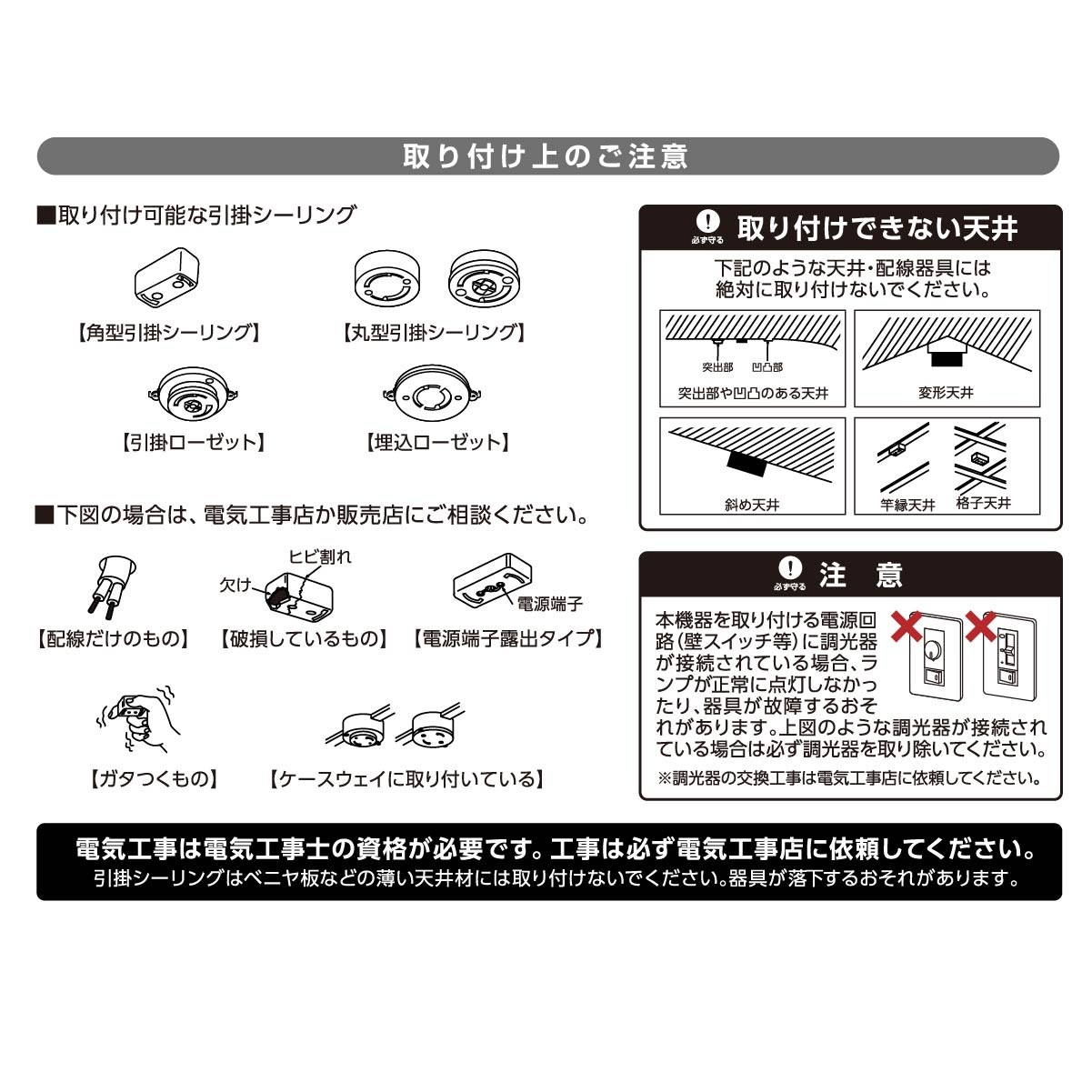 取り付け上のご注意

■取り付け可能な引掛シーリング

【角型引掛シーリング】

【丸型引掛シーリング】

【引掛ローゼット】

【埋込ローゼット】

■下図の場合は、電気工事店か販売店にご相談ください。

【配線だけのもの】

ヒビ割れ
欠け
【破損しているもの】

電源端子
【電源端子露出タイプ】

【ガタつくもの】

【ケースウェイに取り付いている】

必ず守る
取り付けできない天井

下記のような天井・配線器具には絶対に取り付けないでください。

突出部
凹凸部
突出部や凹凸のある天井

変形天井

斜め天井

竿縁天井

格子天井

必ず守る
注　意

本機器を取り付ける電源回路(壁スイッチ等)に調光器が接続されている場合、ランプが正常に点灯しなかったり、器具が故障するおそれがあります。上図のような調光器が接続されている場合は必ず調光器を取り除いてください。

※調光器の交換工事は電気工事店に依頼してください。

電気工事は電気工事士の資格が必要です。工事は必ず電気工事店に依頼してください。
引掛シーリングはベニヤ板などの薄い天井材には取り付けないでください。器具が落下するおそれがあります。