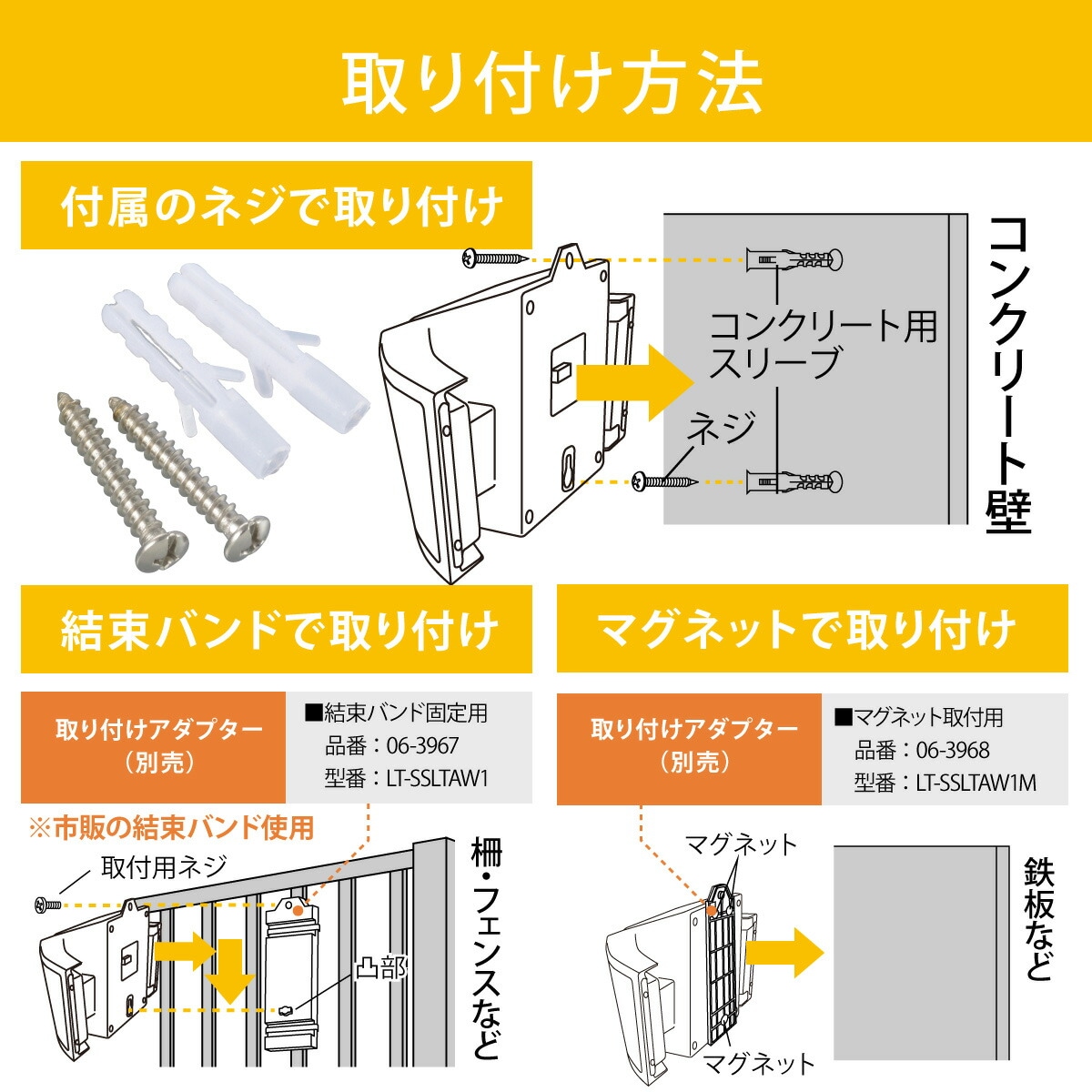 取り付け方法

付属のネジで取り付け

コンクリート用スリーブ

ネジ

コンクリート壁

結束バンドで取り付け

取り付けアダプター（別売）

■結束バンド固定用
品番：06-3967
型番：LT-SSLTAW1

※市販の結束バンド使用

取付用ネジ

凸部

柵・フェンスなど

マグネットで取り付け

取り付けアダプター（別売）

■マグネット取付用
品番：06-3968
型番：LT-SSLTAW1M

マグネット

マグネット

鉄板など