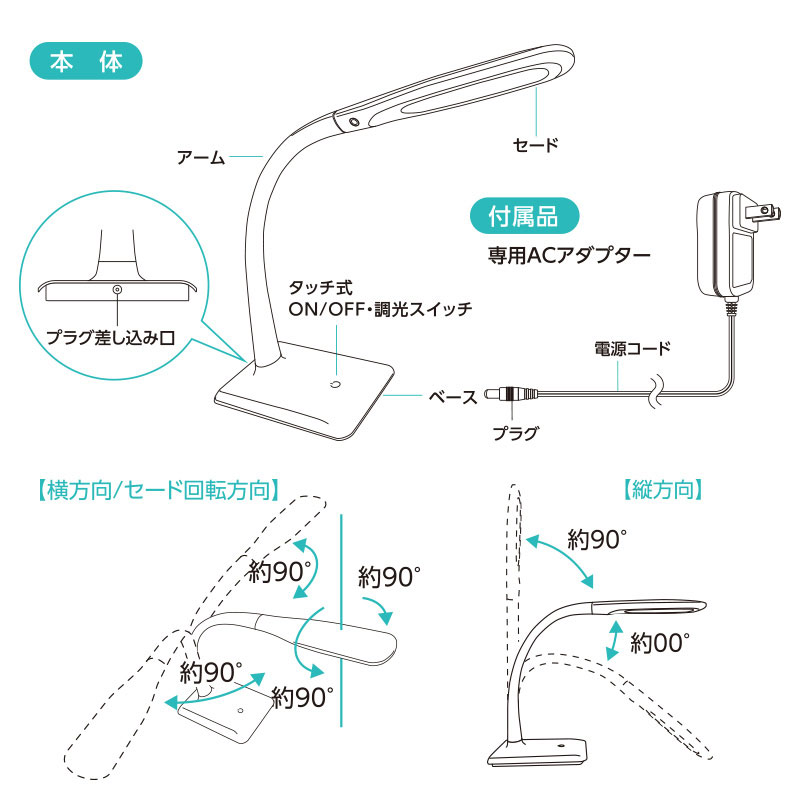 本　体

アーム

セード

付属品

専用ACアダプター

タッチ式
ON/OFF・調光スイッチ

プラグ差し込み口

電源コード

ベース

プラグ

【横方向/セード回転方向】

約90°

約90°

約90°

約90°

【縦方向】

約90°

約00°