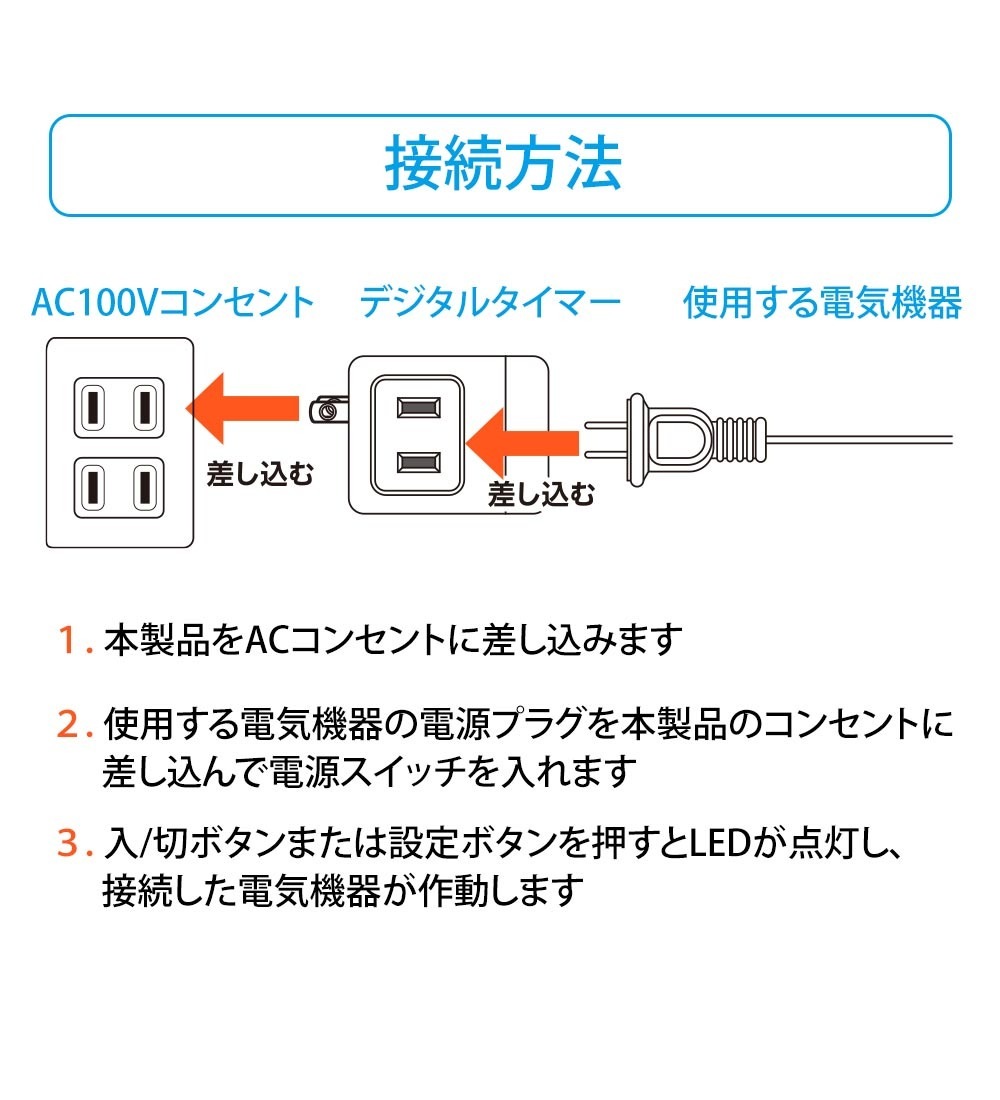 接続方法

AC100Vコンセント　デジタルタイマー　使用する電気機器

差し込む

差し込む

1. 本製品をACコンセントに差し込みます

2. 使用する電気機器の電源プラグを本製品のコンセントに差し込んで電源スイッチを入れます

3. 入/切ボタンまたは設定ボタンを押すとLEDが点灯し、接続した電気機器が作動します