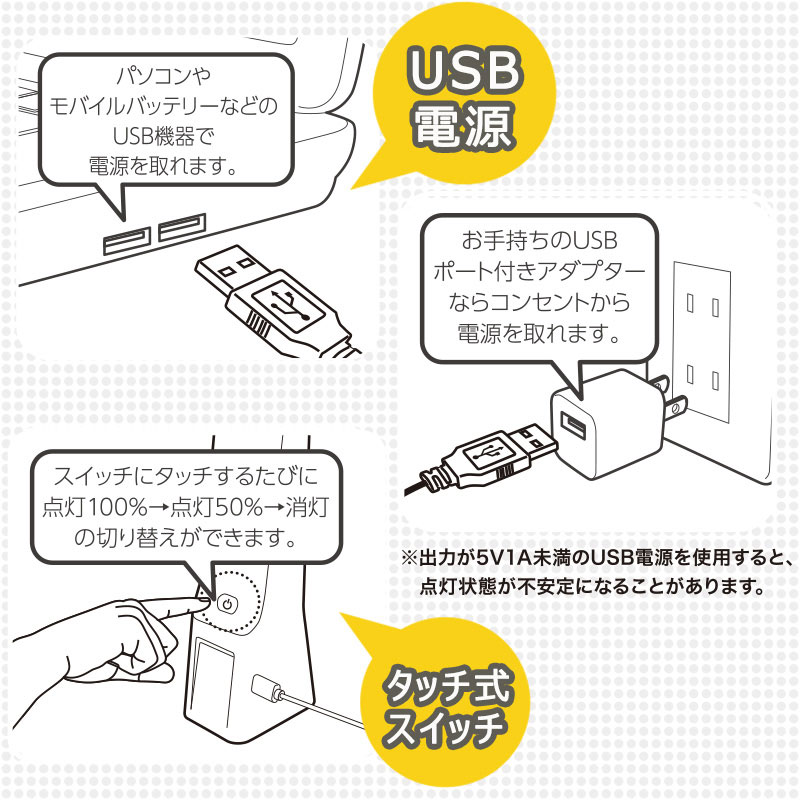 パソコンや
モバイルバッテリーなどの
USB機器で
電源を取れます。

USB
電源

お手持ちのUSB
ポート付きアダプター
ならコンセントから
電源を取れます。

スイッチにタッチするたびに
点灯100%→点灯50%→消灯
の切り替えができます。

※出力が5V1A未満のUSB電源を使用すると、
点灯状態が不安定になることがあります。

タッチ式
スイッチ