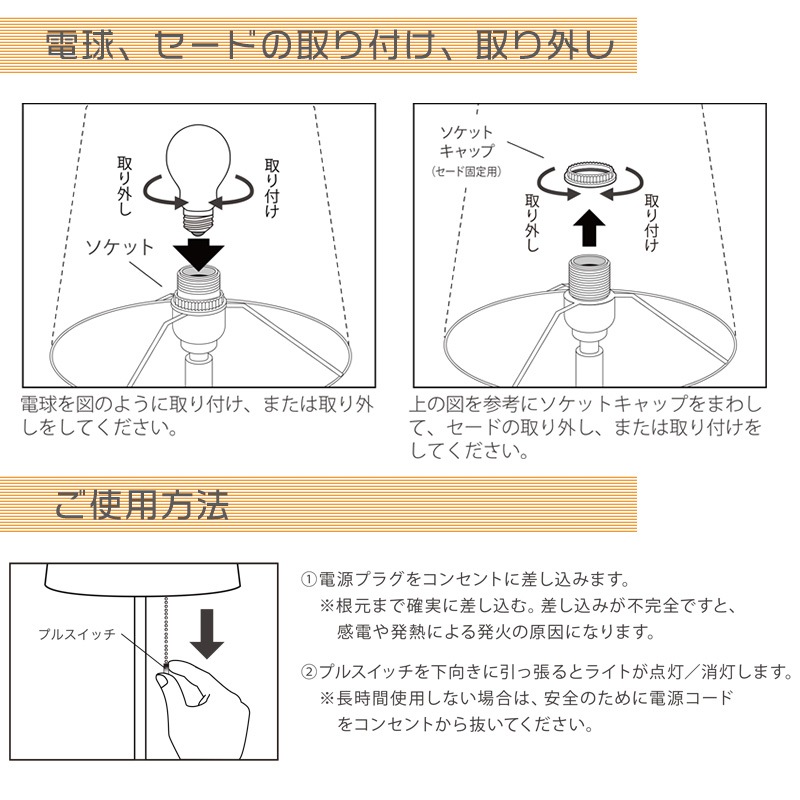 電球、セードの取り付け、取り外し

取り外し

取り付け

ソケット

電球を図のように取り付け、または取り外しをしてください。

ソケットキャップ
(セード固定用)

取り外し

取り付け

上の図を参考にソケットキャップをまわして、セードの取り外し、または取り付けをしてください。

ご使用方法

プルスイッチ

①電源プラグをコンセントに差し込みます。
※根元まで確実に差し込む。差し込みが不完全ですと、感電や発熱による発火の原因になります。

②プルスイッチを下向きに引っ張るとライトが点灯／消灯します。
※長時間使用しない場合は、安全のために電源コードをコンセントから抜いてください。