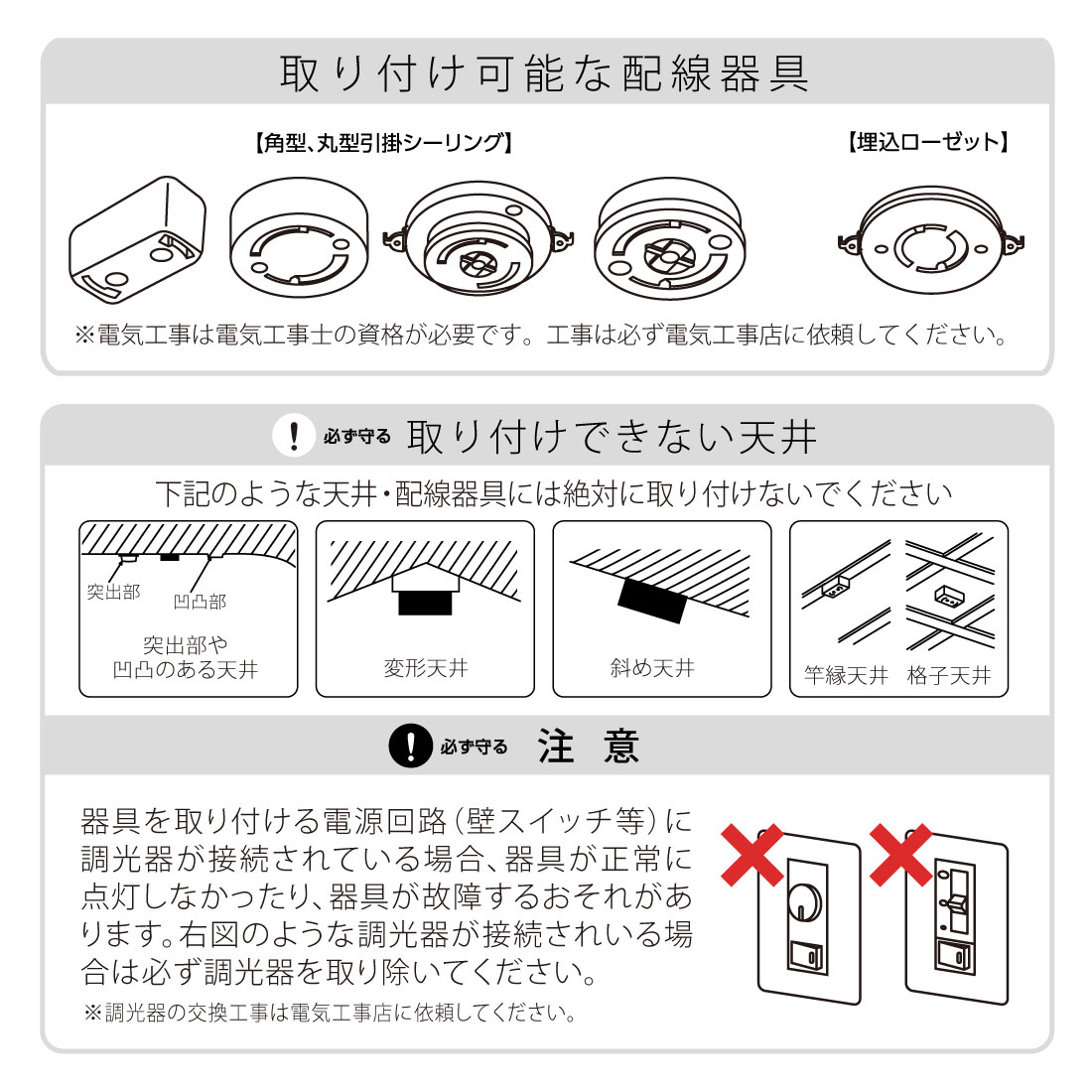 取り付け可能な配線器具

【角型、丸型引掛シーリング】

【埋込ローゼット】

※電気工事は電気工事士の資格が必要です。工事は必ず電気工事店に依頼してください。

! 必ず守る 取り付けできない天井

下記のような天井・配線器具には絶対に取り付けないでください

突出部
凹凸部
突出部や凹凸のある天井

変形天井

斜め天井

竿縁天井 格子天井

! 必ず守る 注 意

器具を取り付ける電源回路（壁スイッチ等）に調光器が接続されている場合、器具が正常に点灯しなかったり、器具が故障するおそれがあります。右図のような調光器が接続されいる場合は必ず調光器を取り除いてください。

※調光器の交換工事は電気工事店に依頼してください。