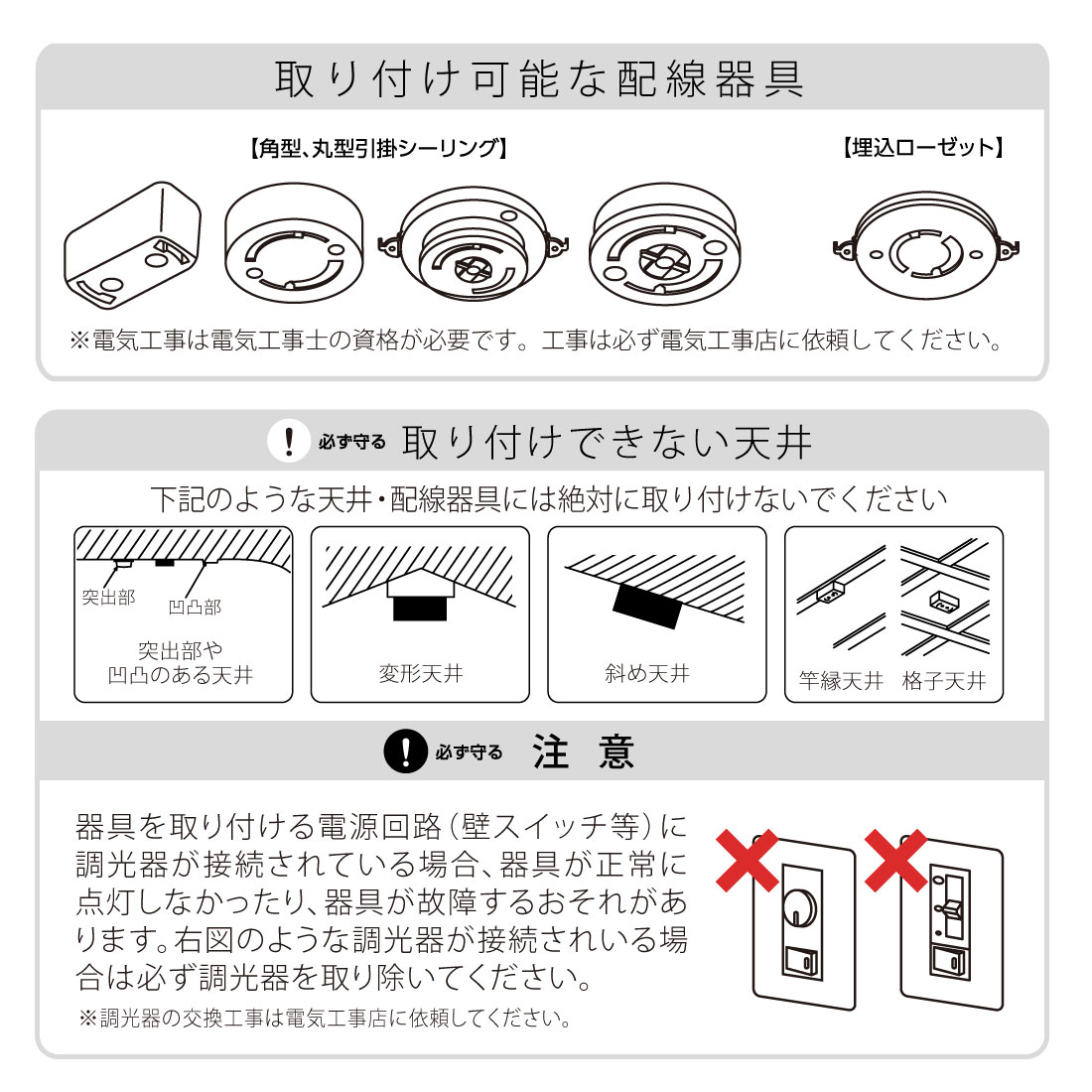 取り付け可能な配線器具

【角型、丸型引掛シーリング】

【埋込ローゼット】

※電気工事は電気工事士の資格が必要です。工事は必ず電気工事店に依頼してください。

! 必ず守る 取り付けできない天井

下記のような天井・配線器具には絶対に取り付けないでください

突出部
凹凸部
突出部や凹凸のある天井

変形天井

斜め天井

竿縁天井 格子天井

! 必ず守る 注 意

器具を取り付ける電源回路(壁スイッチ等)に調光器が接続されている場合、器具が正常に点灯しなかったり、器具が故障するおそれがあります。右図のような調光器が接続されいる場合は必ず調光器を取り除いてください。

※調光器の交換工事は電気工事店に依頼してください。