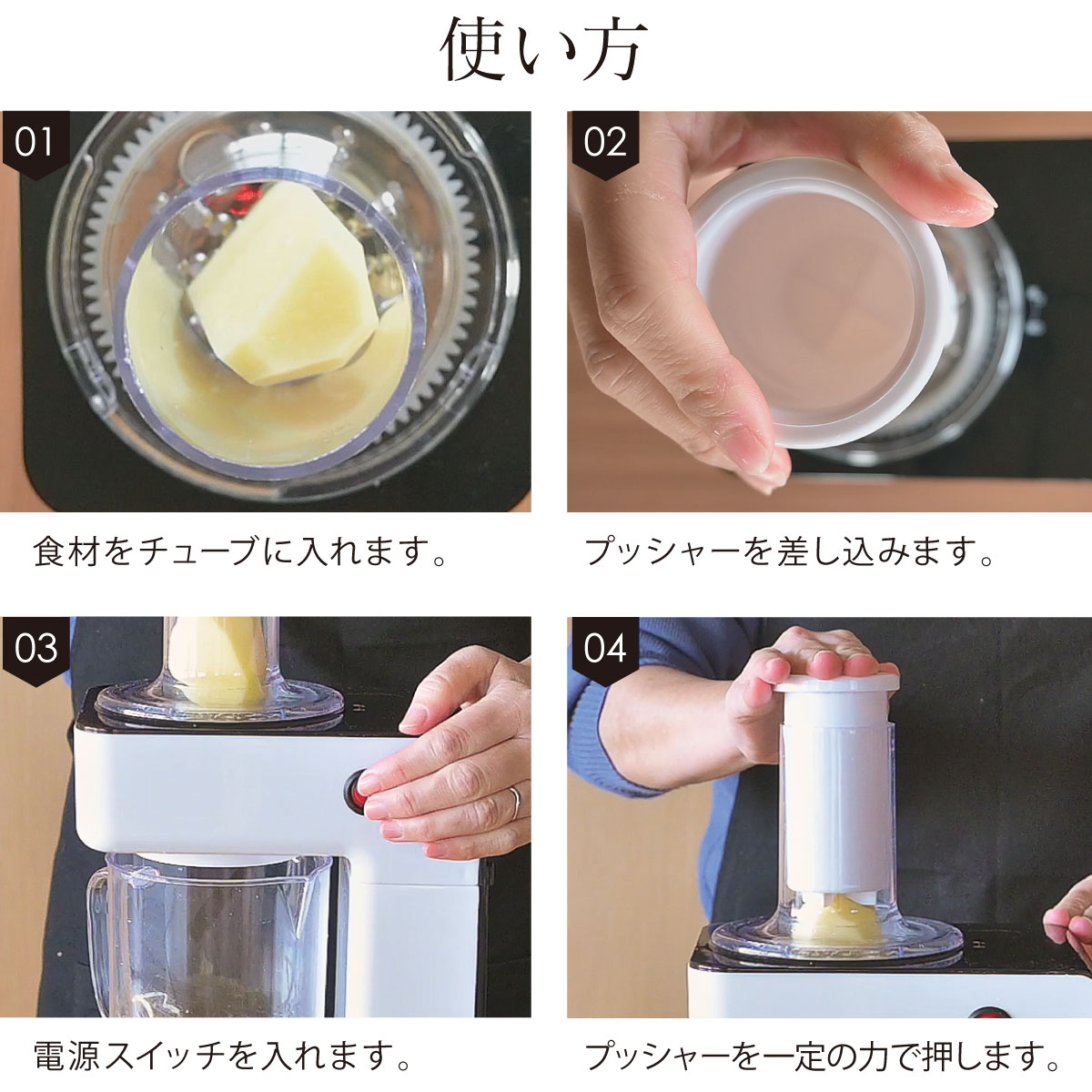 使い方

01

食材をチューブに入れます。

02

プッシャーを差し込みます。

03

電源スイッチを入れます。

04

プッシャーを一定の力で押します。