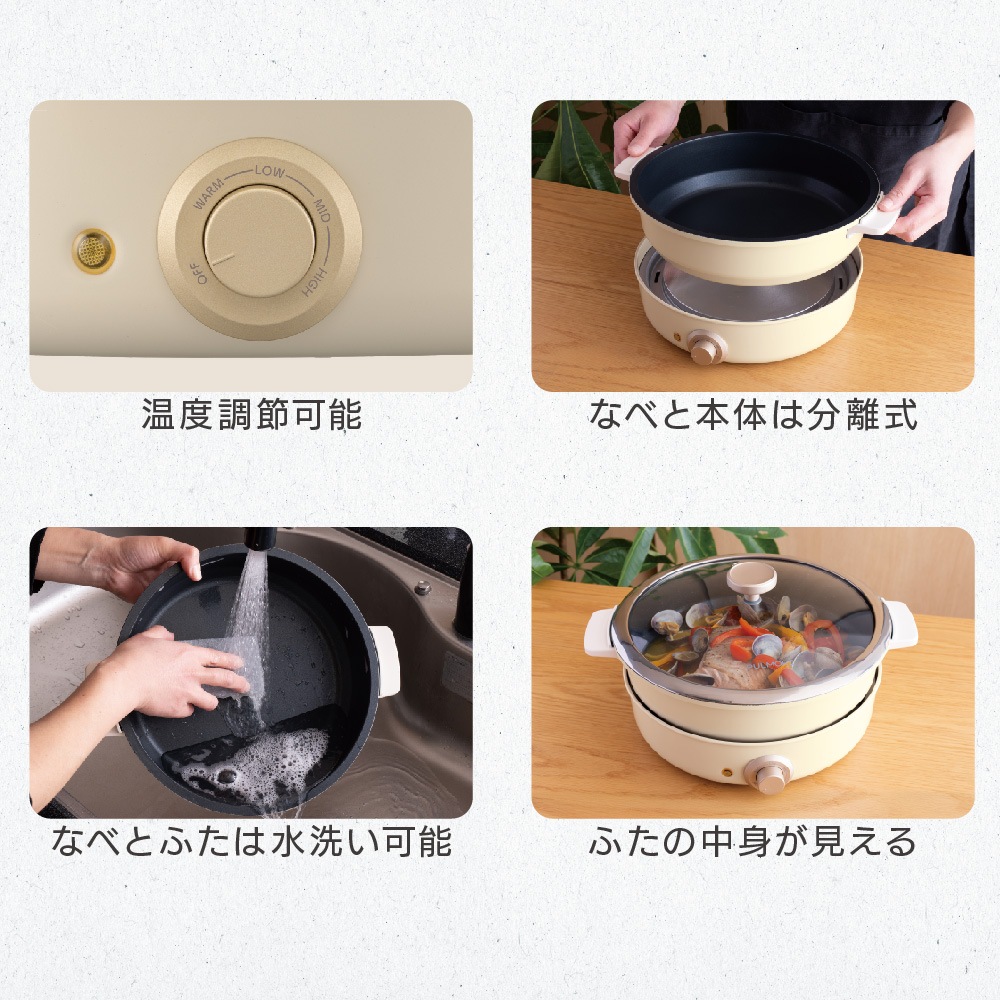 OFF
WARM
LOW
MID
HIGH

温度調節可能

なべと本体は分離式

なべとふたは水洗い可能

ふたの中身が見える