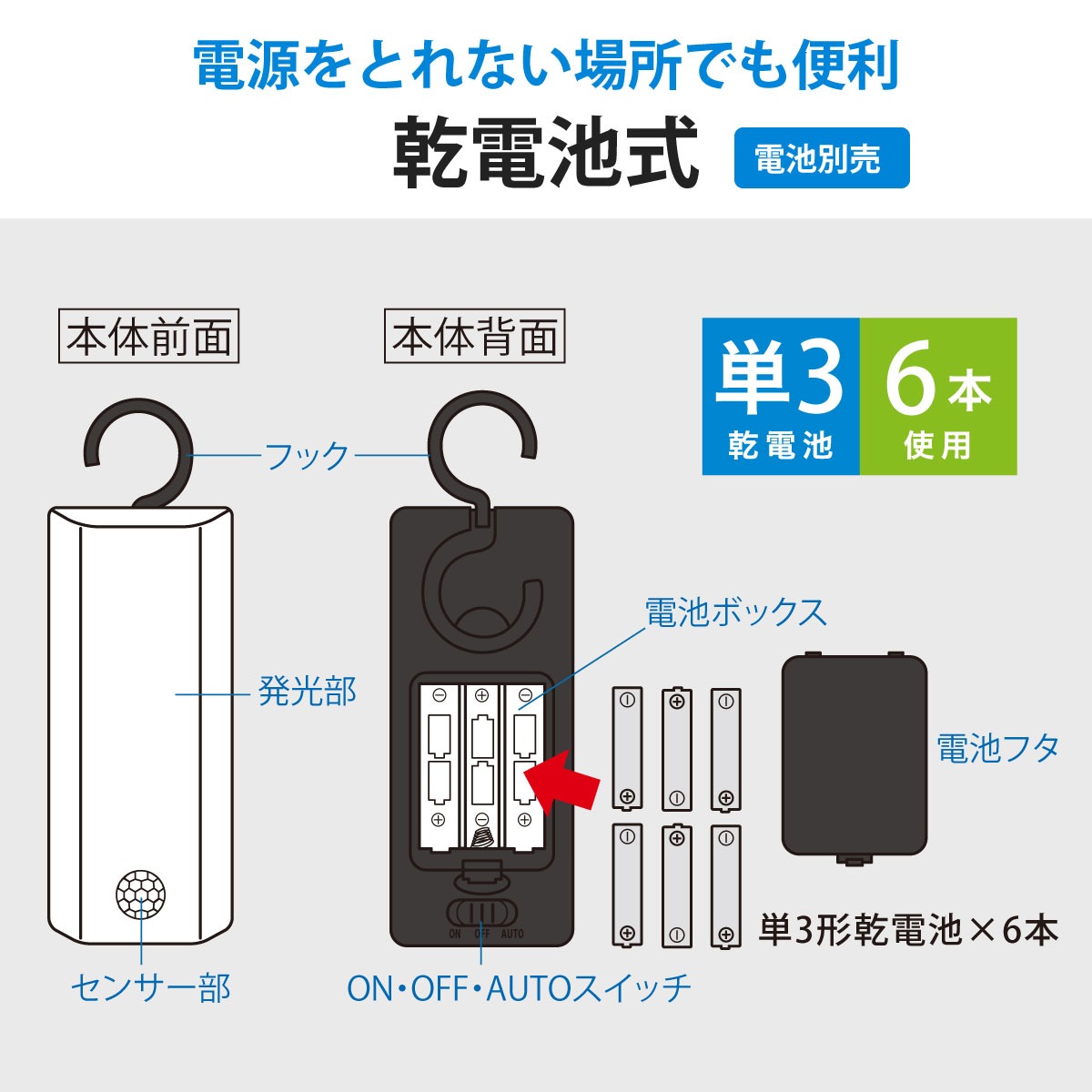 電源をとれない場所でも便利

乾電池式

電池別売

本体前面

本体背面

単3 乾電池

6本 使用

フック

電池ボックス

発光部

電池フタ

ON OFF AUTO

単3形乾電池×6本

センサー部

ON・OFF・AUTOスイッチ