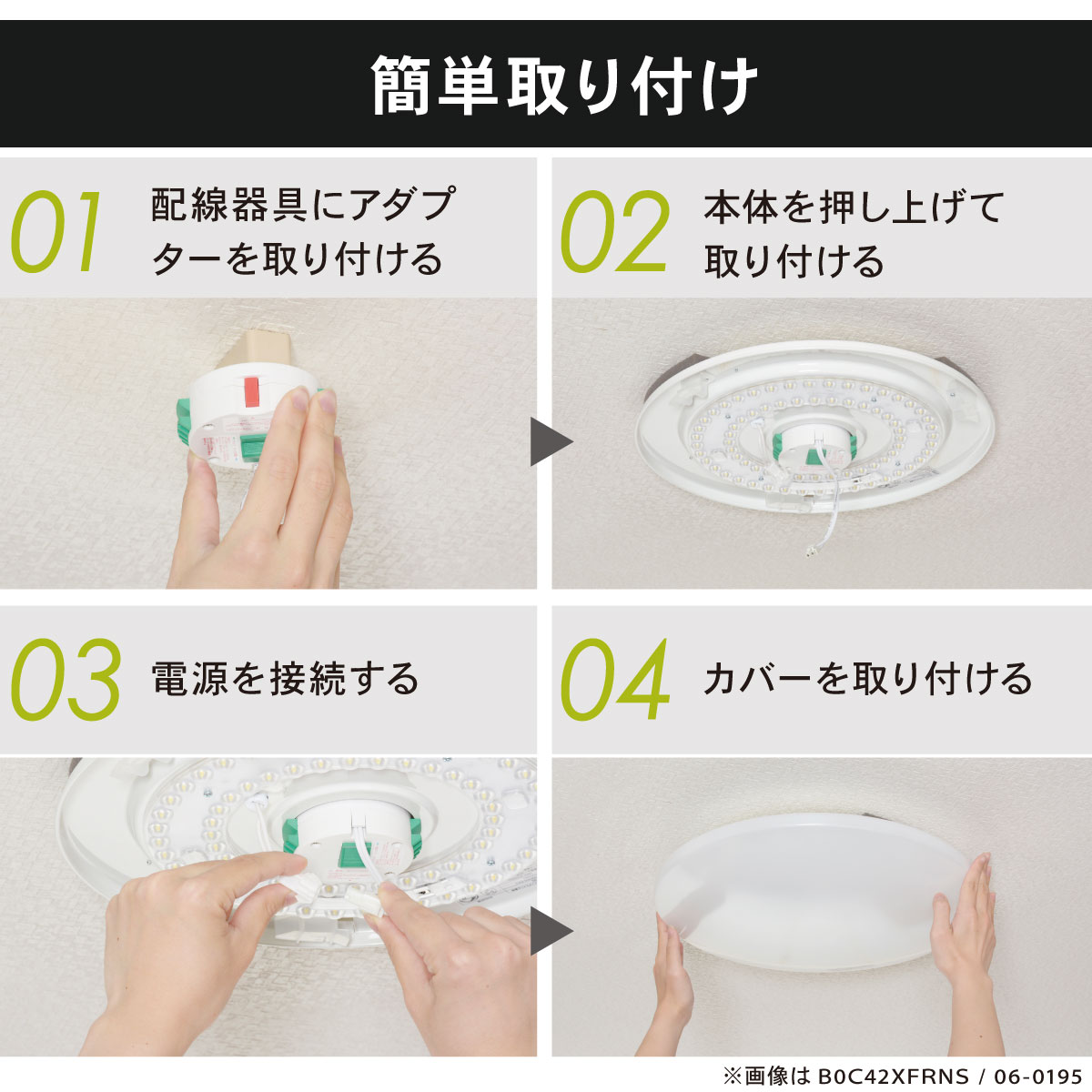 簡単取り付け

01 配線器具にアダプターを取り付ける

02 本体を押し上げて取り付ける

03 電源を接続する

04 カバーを取り付ける

※画像は B0C42XFRNS / 06-0195