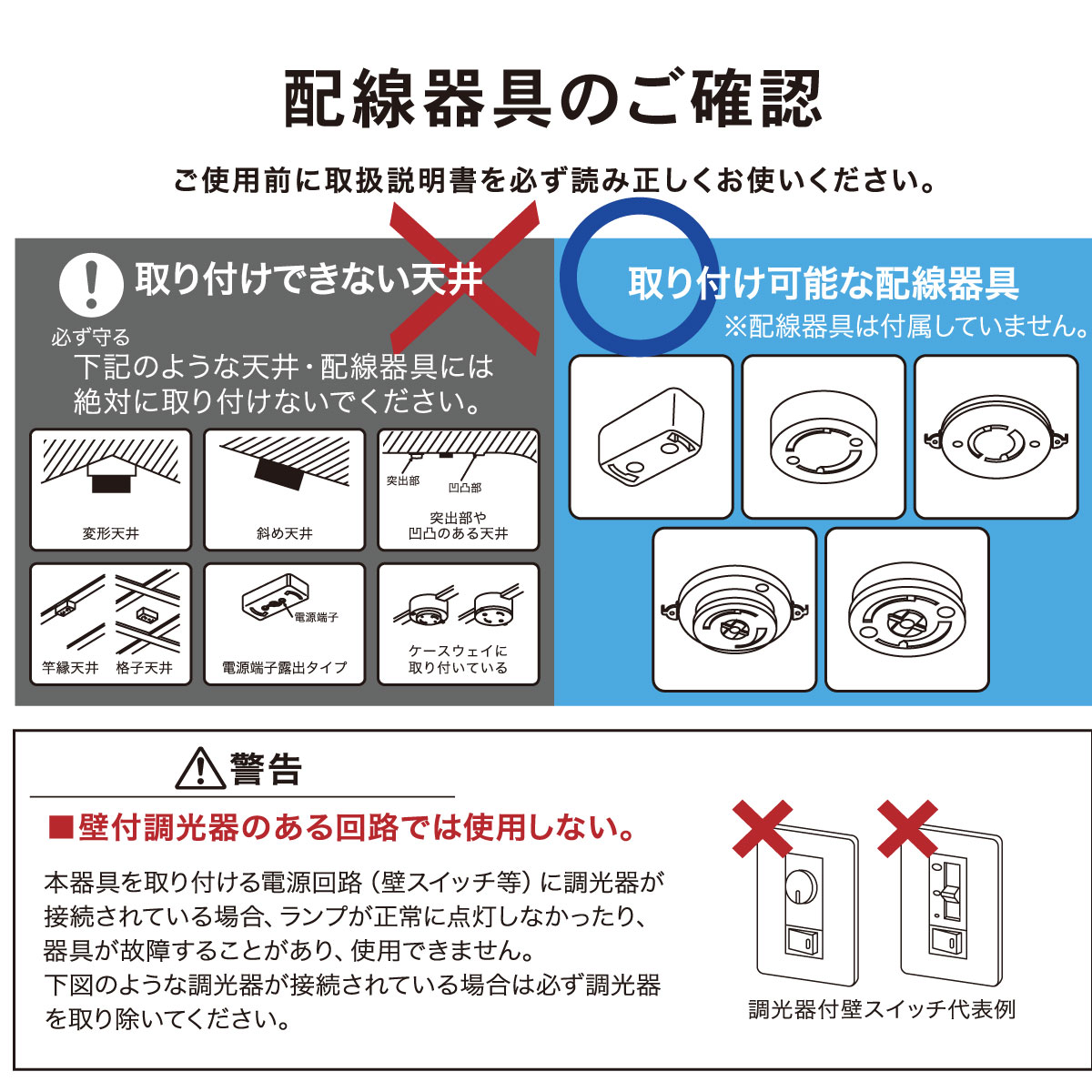 配線器具のご確認

ご使用前に取扱説明書を必ず読み正しくお使いください。

取り付けできない天井

必ず守る
下記のような天井・配線器具には絶対に取り付けないでください。

変形天井

斜め天井

突出部

凹凸部

突出部や凹凸のある天井

竿縁天井　格子天井

電源端子

電源端子露出タイプ

ケースウェイに取り付いている

取り付け可能な配線器具
※配線器具は付属していません。

警告

■壁付調光器のある回路では使用しない。

本器具を取り付ける電源回路（壁スイッチ等）に調光器が接続されている場合、ランプが正常に点灯しなかったり、器具が故障することがあり、使用できません。
下図のような調光器が接続されている場合は必ず調光器を取り除いてください。

調光器付壁スイッチ代表例