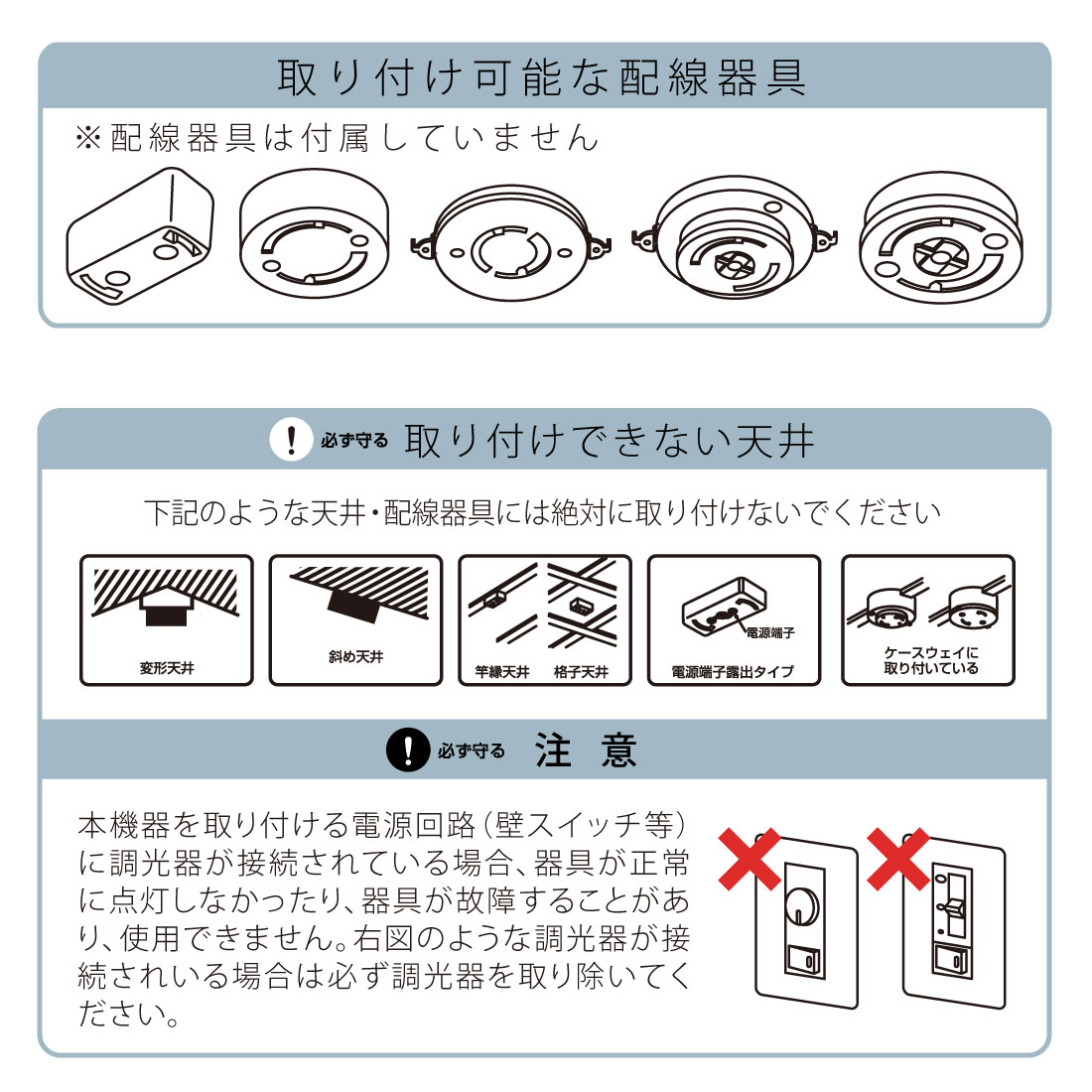 取り付け可能な配線器具

※配線器具は付属していません

! 必ず守る 取り付けできない天井

下記のような天井・配線器具には絶対に取り付けないでください

変形天井

斜め天井

竿縁天井　格子天井

電源端子

電源端子露出タイプ

ケースウェイに取り付いている

! 必ず守る 注 意

本機器を取り付ける電源回路(壁スイッチ等)に調光器が接続されている場合、器具が正常に点灯しなかったり、器具が故障することがあり、使用できません。右図のような調光器が接続されいる場合は必ず調光器を取り除いてください。