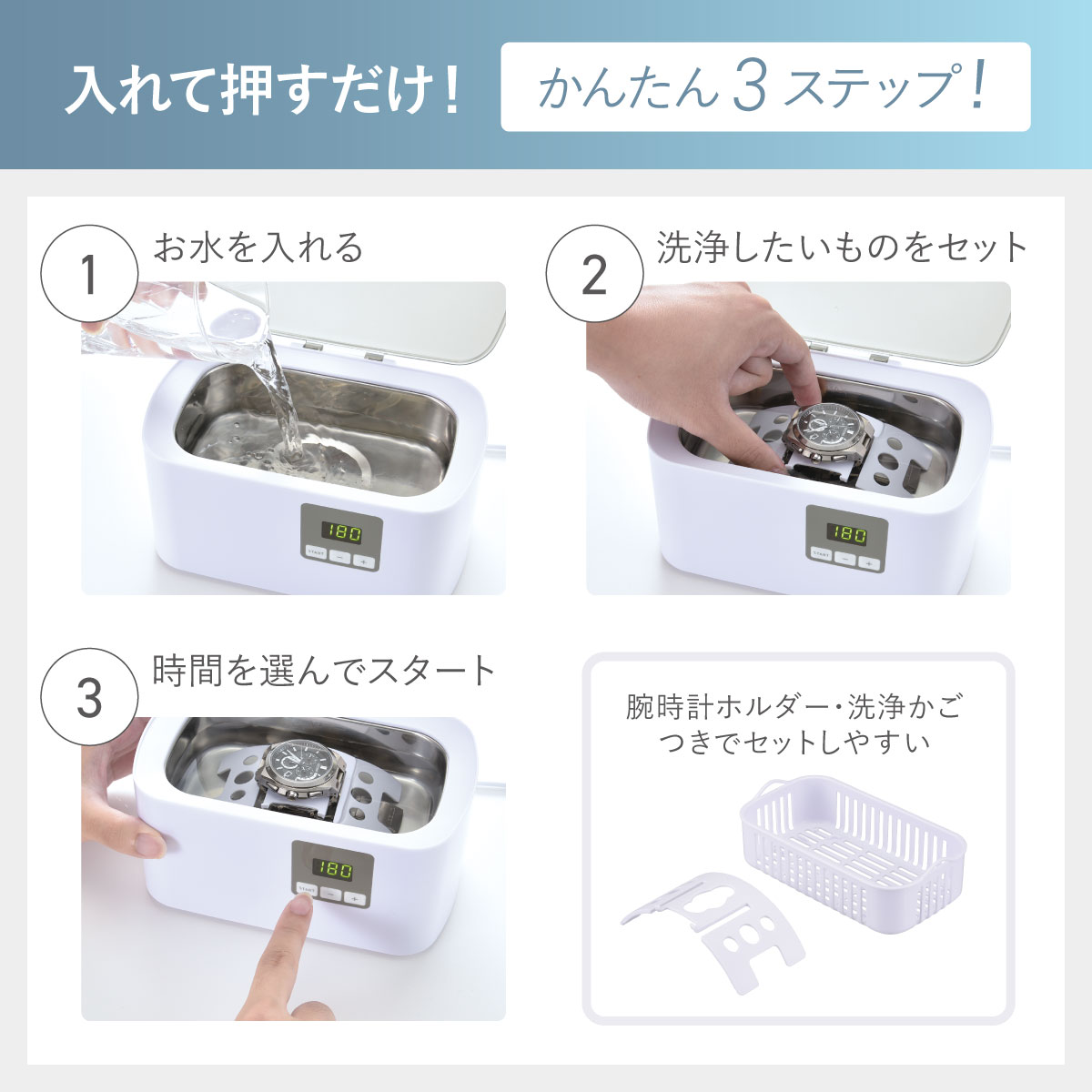 入れて押すだけ！ かんたん3ステップ！

1 お水を入れる

180
START − +

2 洗浄したいものをセット

180
START − +

3 時間を選んでスタート

180
START − +

腕時計ホルダー・洗浄かごつきでセットしやすい