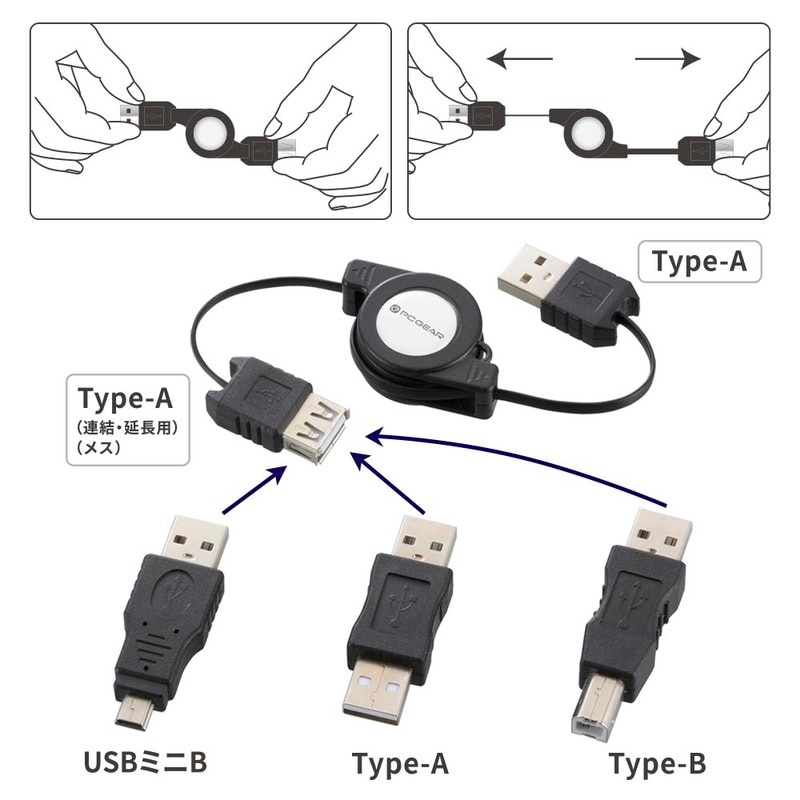 Type-A

PCGEAR

Type-A
(連結・延長用)
(メス)

USBミニB

Type-A

Type-B