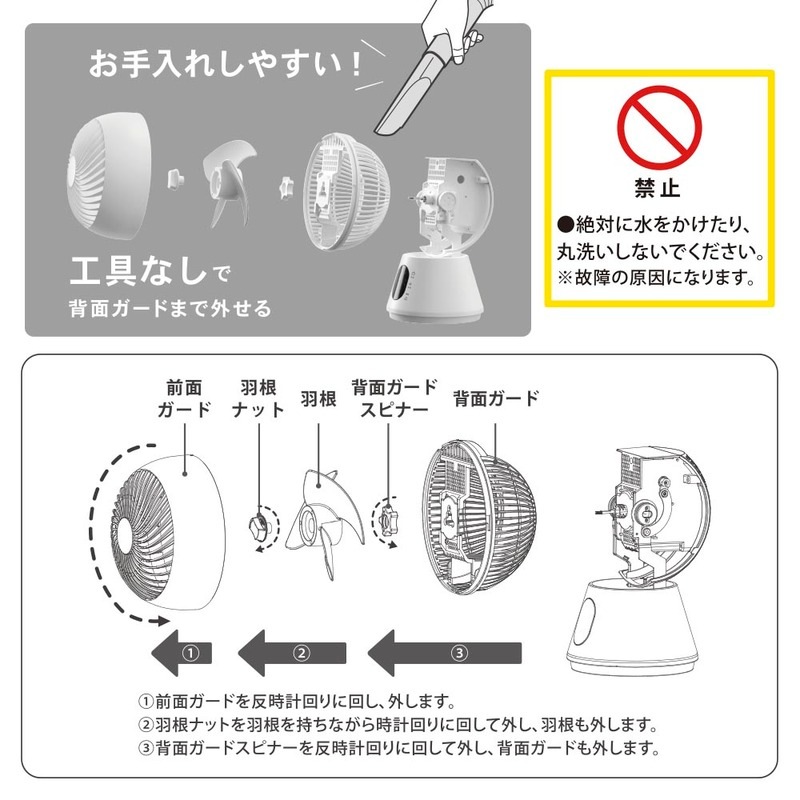 お手入れしやすい！

工具なしで
背面ガードまで外せる

禁止
●絶対に水をかけたり、丸洗いしないでください。
※故障の原因になります。

前面ガード

羽根ナット

羽根

背面ガードスピナー

背面ガード

①

②

③

①前面ガードを反時計回りに回し、外します。
②羽根ナットを羽根を持ちながら時計回りに回して外し、羽根も外します。
③背面ガードスピナーを反時計回りに回して外し、背面ガードも外します。