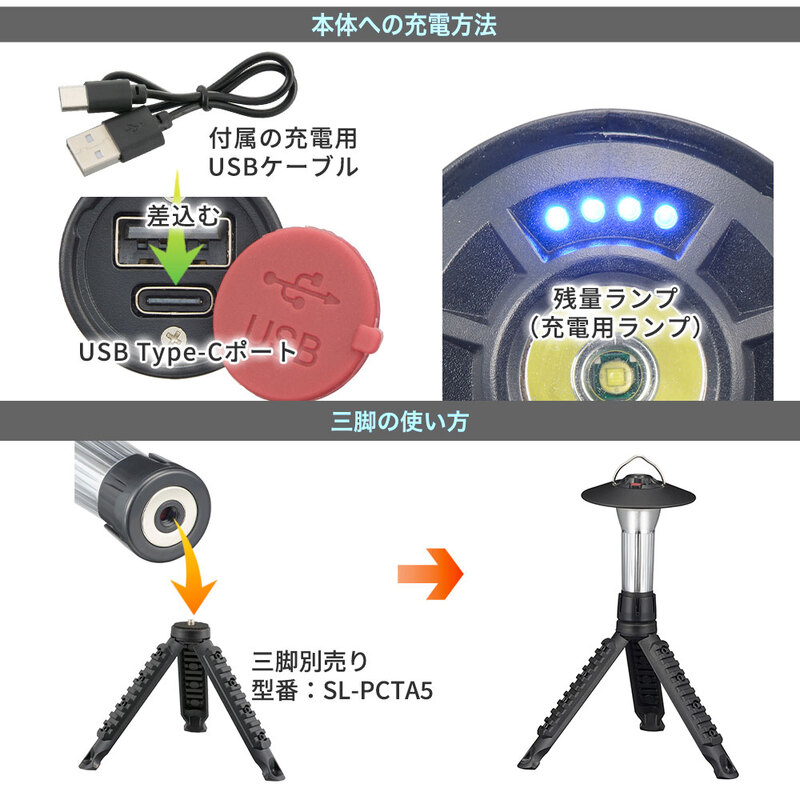 本体への充電方法

付属の充電用
USBケーブル

差込む

USB

USB Type-Cポート

残量ランプ
（充電用ランプ）

三脚の使い方

三脚別売り
型番：SL-PCTA5