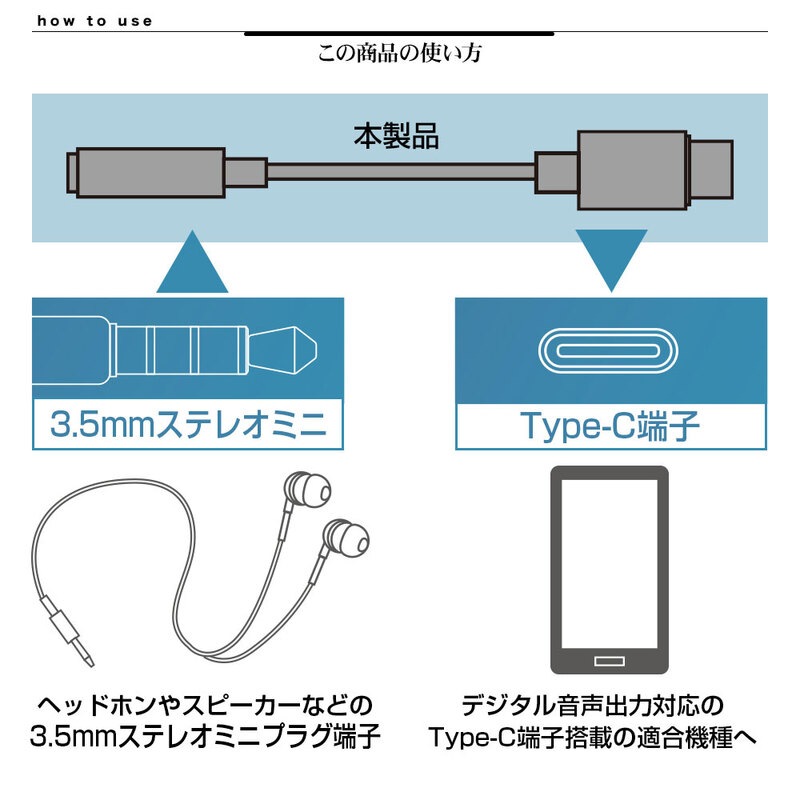 how to use

この商品の使い方

本製品

3.5mmステレオミニ

Type-C端子

ヘッドホンやスピーカーなどの
3.5mmステレオミニプラグ端子

デジタル音声出力対応の
Type-C端子搭載の適合機種へ