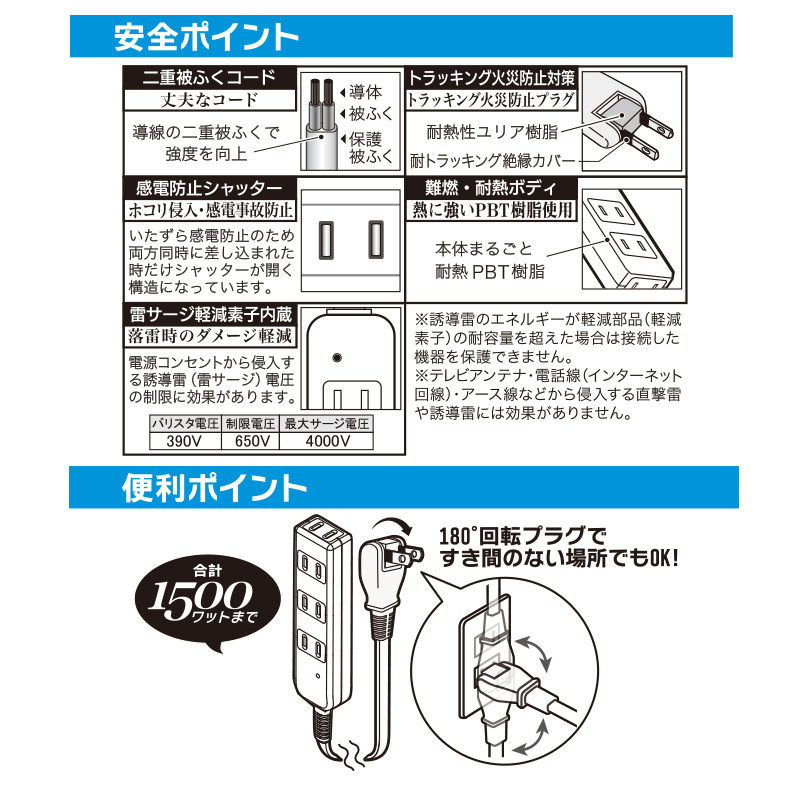 安全ポイント

二重被ふくコード
丈夫なコード
導線の二重被ふくで強度を向上
導体
被ふく
保護被ふく

トラッキング火災防止対策
トラッキング火災防止プラグ
耐熱性ユリア樹脂
耐トラッキング絶縁カバー

感電防止シャッター
ホコリ侵入・感電事故防止
いたずら感電防止のため両方同時に差し込まれた時だけシャッターが開く構造になっています。

難燃・耐熱ボディ
熱に強いPBT樹脂使用
本体まるごと耐熱PBT樹脂

雷サージ軽減素子内蔵
落雷時のダメージ軽減
電源コンセントから侵入する誘導雷（雷サージ）電圧の制限に効果があります。

| バリスタ電圧 | 制限電圧 | 最大サージ電圧 |
|---|---|---|
| 390V | 650V | 4000V |

※誘導雷のエネルギーが軽減部品（軽減素子）の耐容量を超えた場合は接続した機器を保護できません。
※テレビアンテナ・電話線（インターネット回線）・アース線などから侵入する直撃雷や誘導雷には効果がありません。

便利ポイント

合計
1500
ワットまで

180°回転プラグですき間のない場所でもOK!