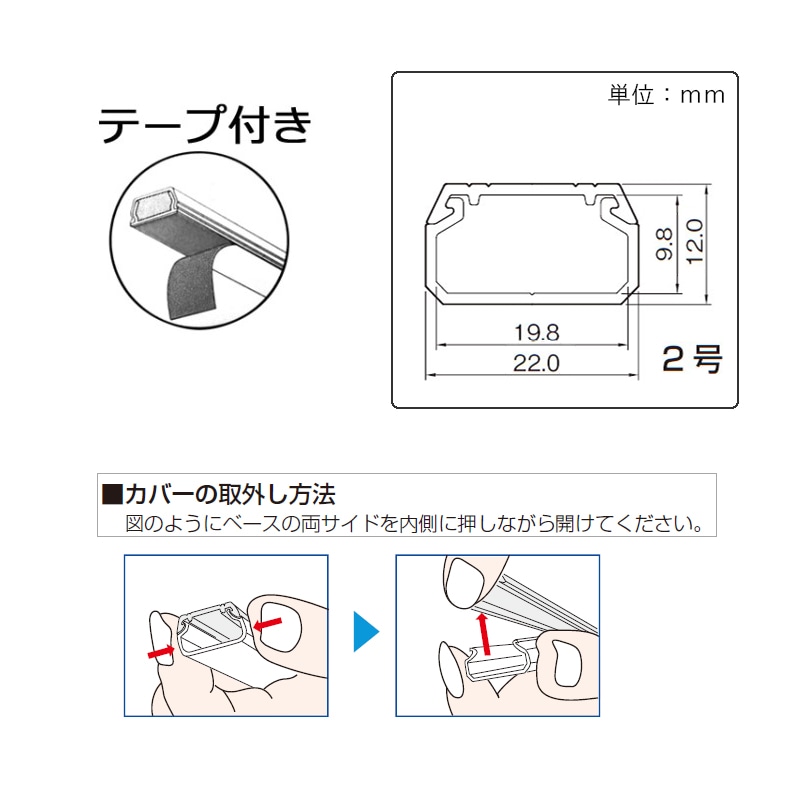 テープ付き

単位：mm

9.8
12.0
19.8
22.0
2号

■カバーの取外し方法
図のようにベースの両サイドを内側に押しながら開けてください。