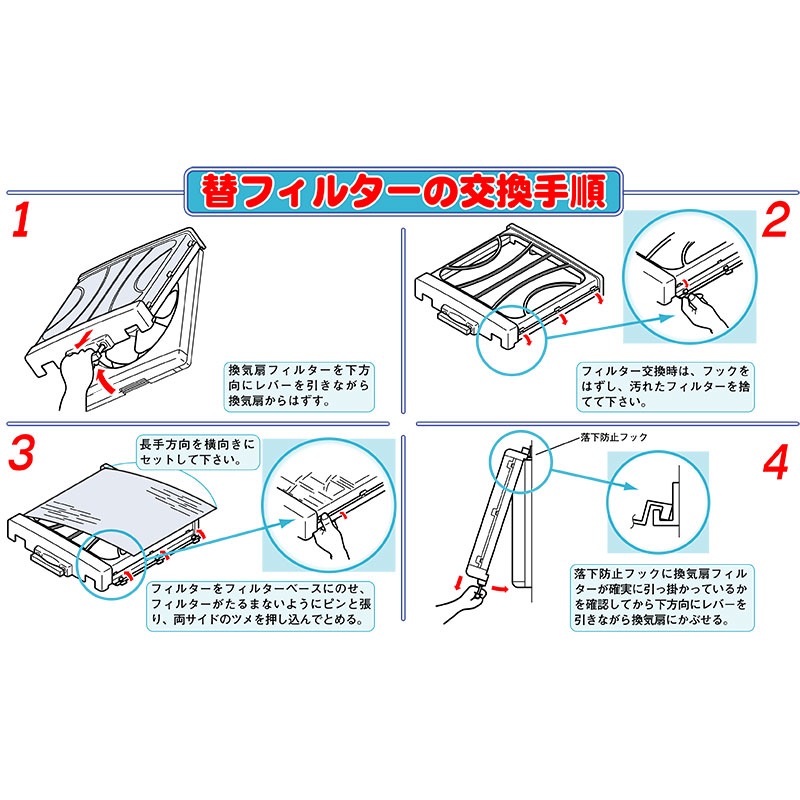 替フィルターの交換手順

1

換気扇フィルターを下方向にレバーを引きながら換気扇からはずす。

2

フィルター交換時は、フックをはずし、汚れたフィルターを捨てて下さい。

3

長手方向を横向きにセットして下さい。

フィルターをフィルターベースにのせ、フィルターがたるまないようにピンと張り、両サイドのツメを押し込んでとめる。

4

落下防止フック

落下防止フックに換気扇フィルターが確実に引っ掛かっているかを確認してから下方向にレバーを引きながら換気扇にかぶせる。