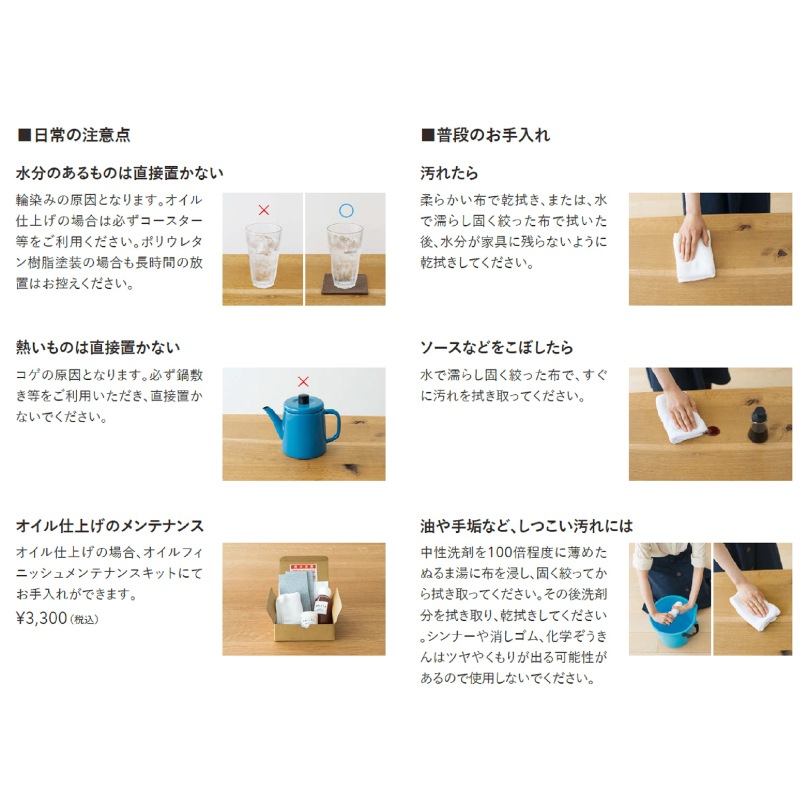 ■日常の注意点

水分のあるものは直接置かない

輪染みの原因となります。オイル仕上げの場合は必ずコースター等をご利用ください。ポリウレタン樹脂塗装の場合も長時間の放置はお控えください。

×

○

熱いものは直接置かない

コゲの原因となります。必ず鍋敷き等をご利用いただき、直接置かないでください。

×

オイル仕上げのメンテナンス

オイル仕上げの場合、オイルフィニッシュメンテナンスキットにてお手入れができます。

¥3,300(税込)

■普段のお手入れ

汚れたら

柔らかい布で乾拭き、または、水で濡らし固く絞った布で拭いた後、水分が家具に残らないように乾拭きしてください。

ソースなどをこぼしたら

水で濡らし固く絞った布で、すぐに汚れを拭き取ってください。

油や手垢など、しつこい汚れには

中性洗剤を100倍程度に薄めたぬるま湯に布を浸し、固く絞ってから拭き取ってください。その後洗剤分を拭き取り、乾拭きしてください。シンナーや消しゴム、化学ぞうきんはツヤやくもりが出る可能性があるので使用しないでください。