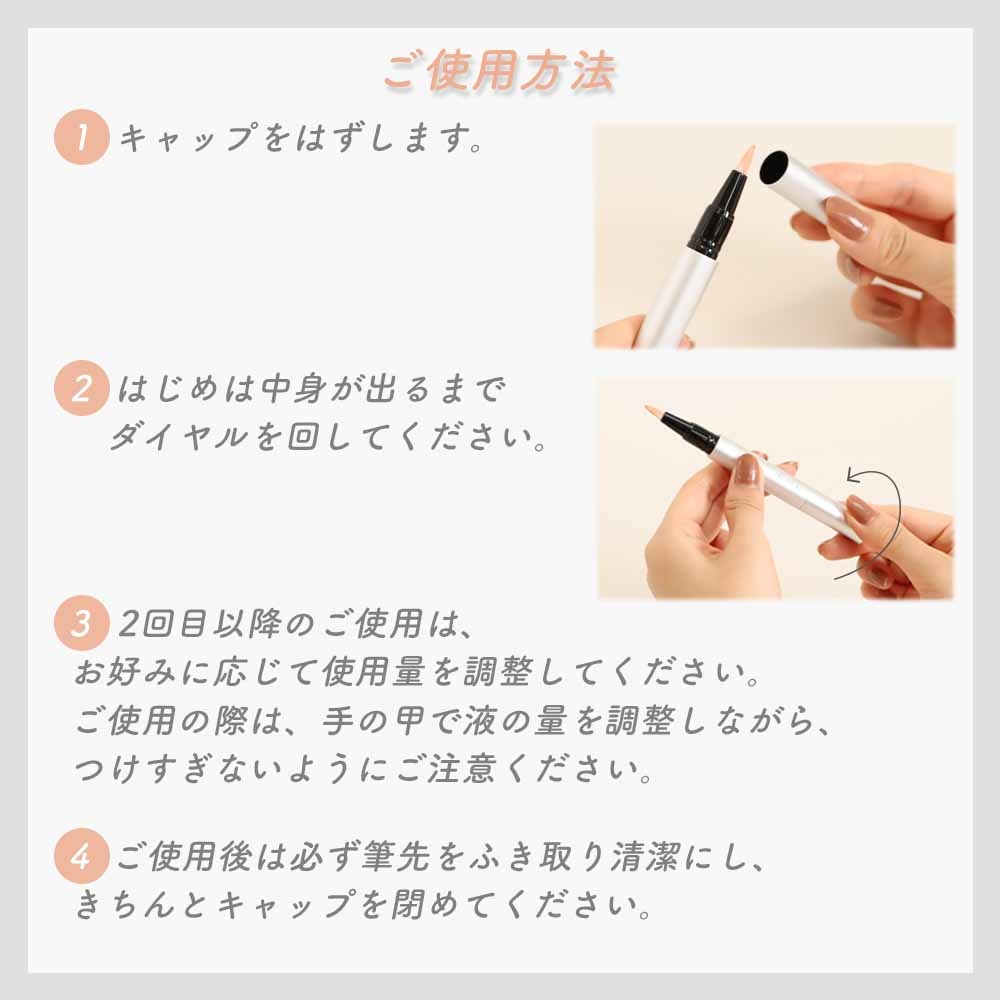 ご使用方法

1 キャップをはずします。

2 はじめは中身が出るまでダイヤルを回してください。

3 2回目以降のご使用は、お好みに応じて使用量を調整してください。ご使用の際は、手の甲で液の量を調整しながら、つけすぎないようにご注意ください。

4 ご使用後は必ず筆先をふき取り清潔にし、きちんとキャップを閉めてください。