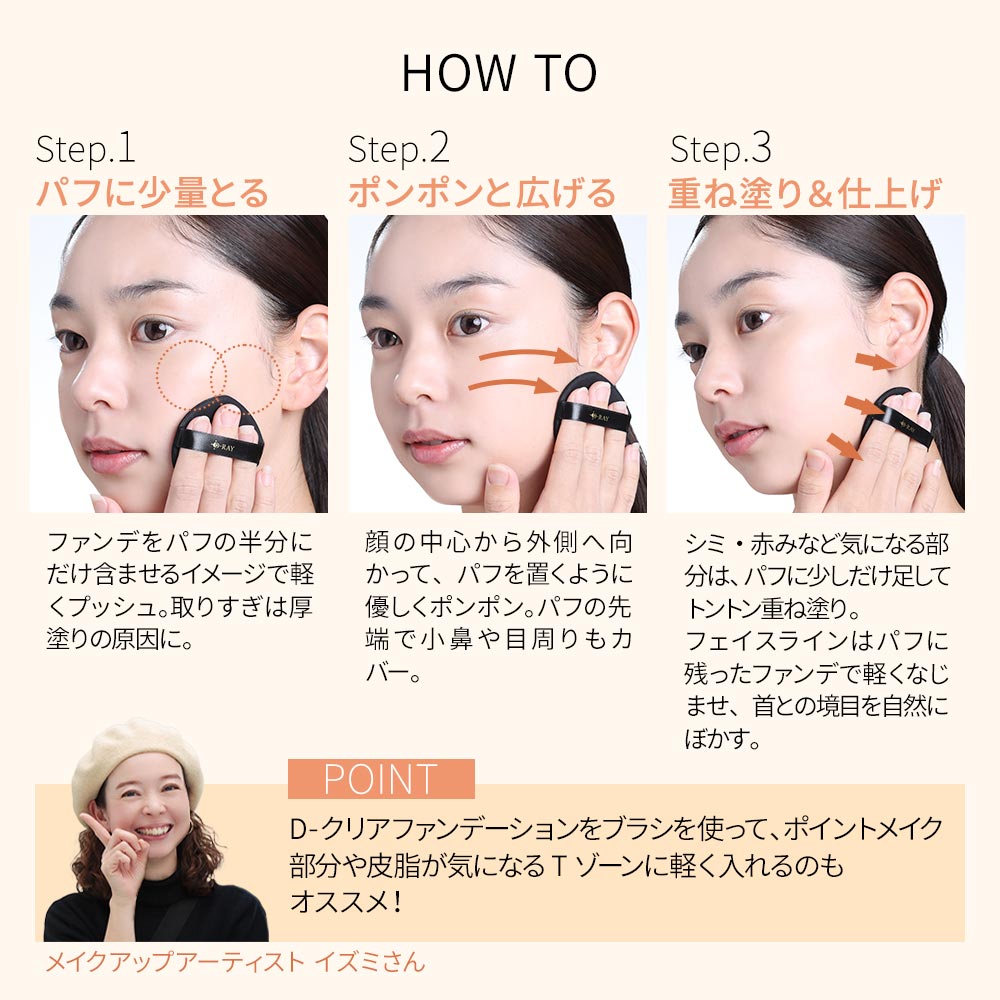 HOW TO

Step.1
パフに少量とる

RAY

ファンデをパフの半分にだけ含ませるイメージで軽くプッシュ。取りすぎは厚塗りの原因に。

Step.2
ポンポンと広げる

顔の中心から外側へ向かって、パフを置くように優しくポンポン。パフの先端で小鼻や目周りもカバー。

Step.3
重ね塗り＆仕上げ

RAY

シミ・赤みなど気になる部分は、パフに少しだけ足してトントン重ね塗り。
フェイスラインはパフに残ったファンデで軽くなじませ、首との境目を自然にぼかす。

POINT
D-クリアファンデーションをブラシを使って、ポイントメイク部分や皮脂が気になるＴゾーンに軽く入れるのもオススメ！

メイクアップアーティスト イズミさん