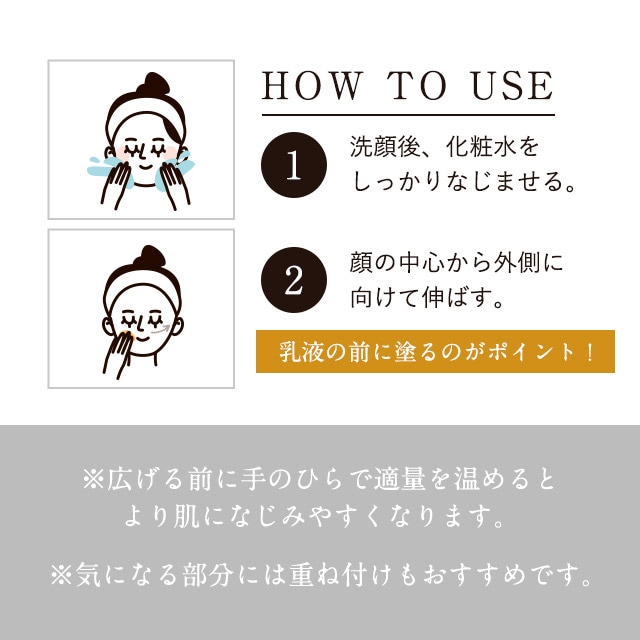 HOW TO USE

1
洗顔後、化粧水をしっかりなじませる。

2
顔の中心から外側に向けて伸ばす。

乳液の前に塗るのがポイント！

※広げる前に手のひらで適量を温めるとより肌になじみやすくなります。

※気になる部分には重ね付けもおすすめです。