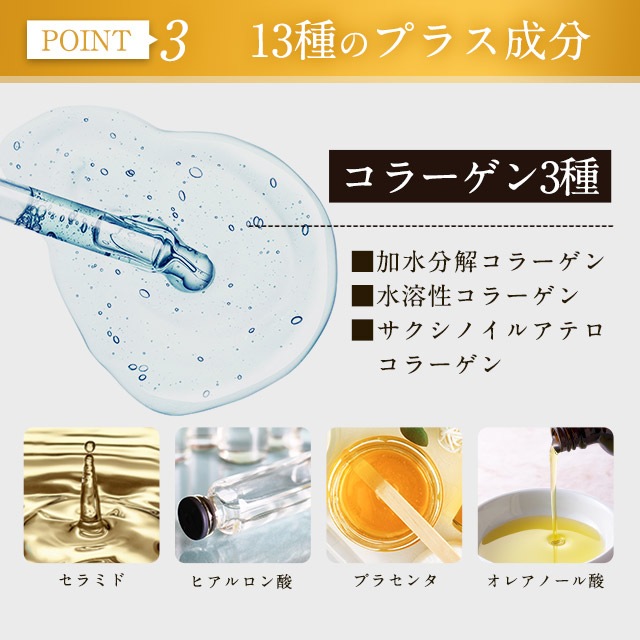 POINT 3 13種のプラス成分

コラーゲン3種

■加水分解コラーゲン
■水溶性コラーゲン
■サクシノイルアテロコラーゲン

セラミド

ヒアルロン酸

プラセンタ

オレアノール酸