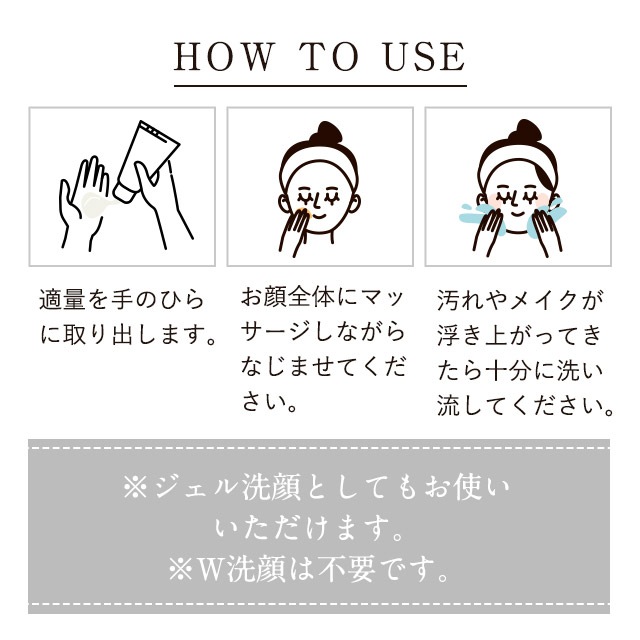 HOW TO USE

適量を手のひらに取り出します。

お顔全体にマッサージしながらなじませてください。

汚れやメイクが浮き上がってきたら十分に洗い流してください。

※ジェル洗顔としてもお使いいただけます。
※W洗顔は不要です。