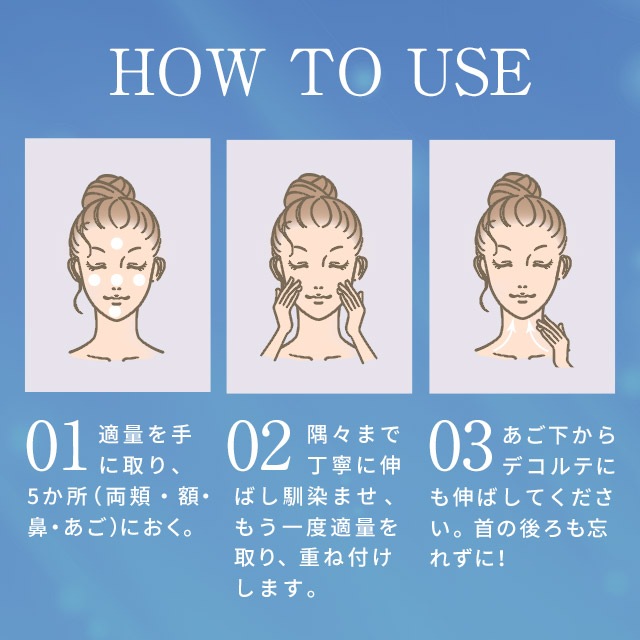 HOW TO USE

01 適量を手に取り、5か所（両頬・額・鼻・あご）におく。

02 隅々まで丁寧に伸ばし馴染ませ、もう一度適量を取り、重ね付けします。

03 あご下からデコルテにも伸ばしてください。首の後ろも忘れずに！