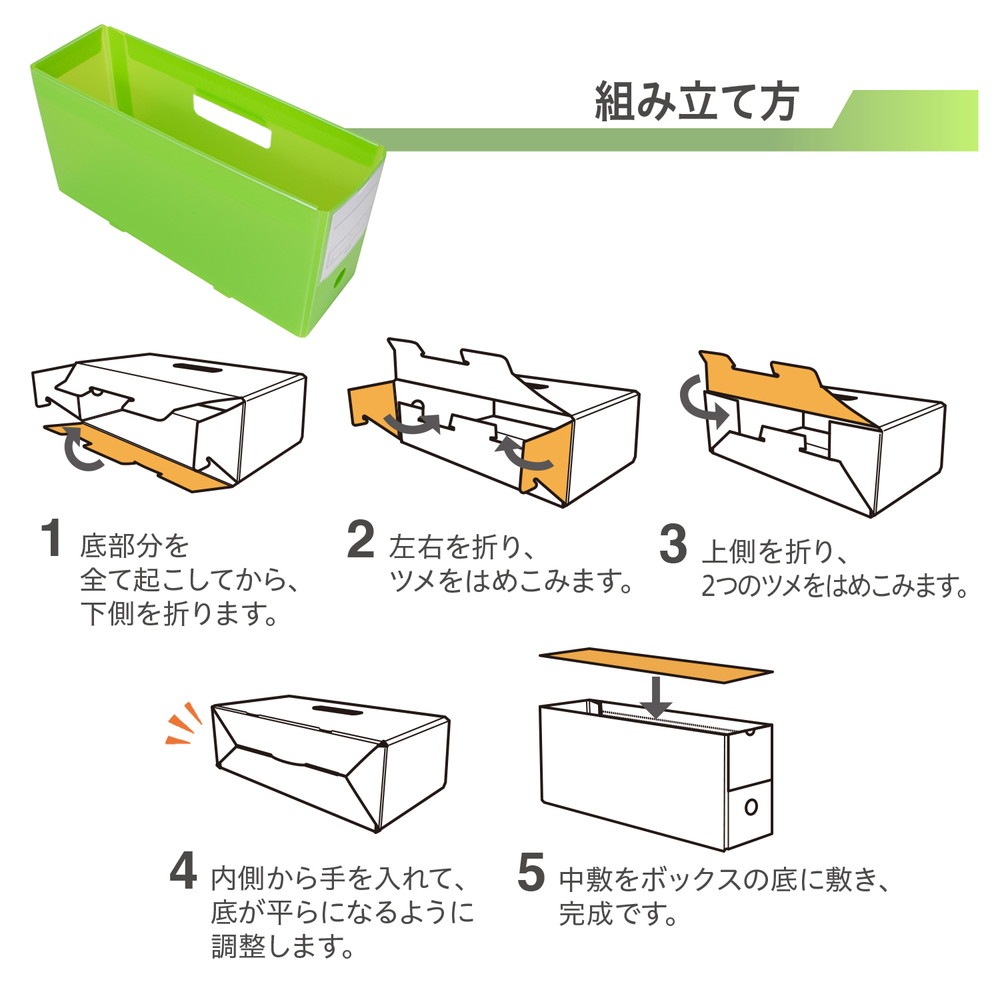 組み立て方

1 底部分を全て起こしてから、下側を折ります。

2 左右を折り、ツメをはめこみます。

3 上側を折り、2つのツメをはめこみます。

4 内側から手を入れて、底が平らになるように調整します。

5 中敷をボックスの底に敷き、完成です。