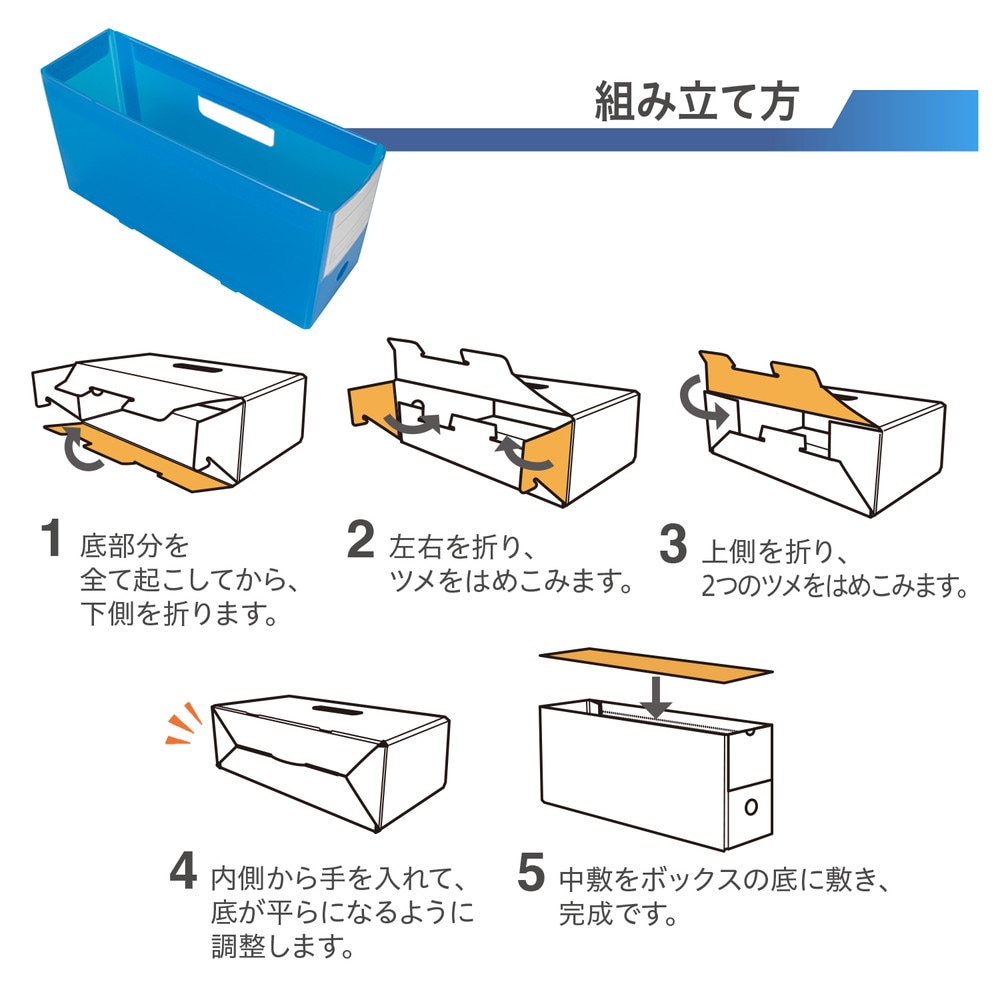 組み立て方

1 底部分を全て起こしてから、下側を折ります。

2 左右を折り、ツメをはめこみます。

3 上側を折り、2つのツメをはめこみます。

4 内側から手を入れて、底が平らになるように調整します。

5 中敷をボックスの底に敷き、完成です。