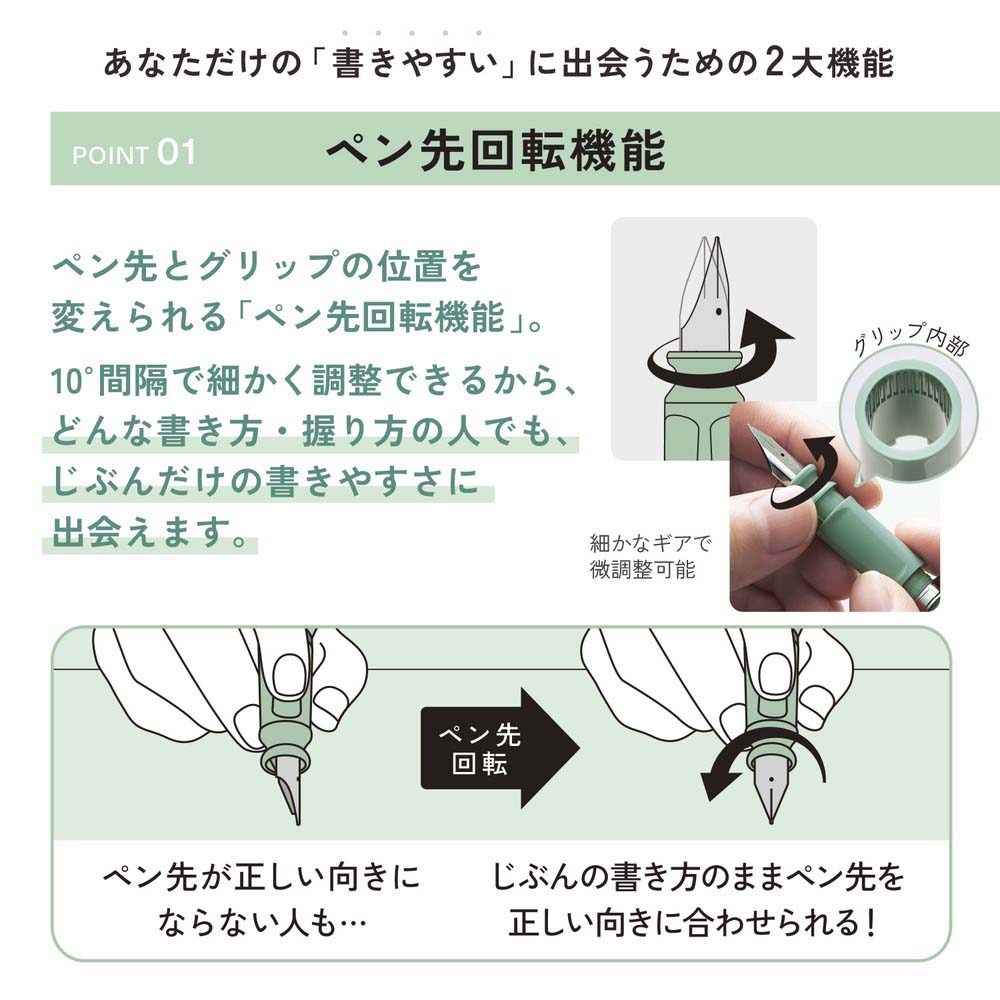 あなただけの「書きやすい」に出会うための2大機能

POINT 01 ペン先回転機能

ペン先とグリップの位置を変えられる「ペン先回転機能」。

10°間隔で細かく調整できるから、どんな書き方・握り方の人でも、じぶんだけの書きやすさに出会えます。

グリップ内部

細かなギアで微調整可能

ペン先回転

ペン先が正しい向きにならない人も…

じぶんの書き方のままペン先を正しい向きに合わせられる！