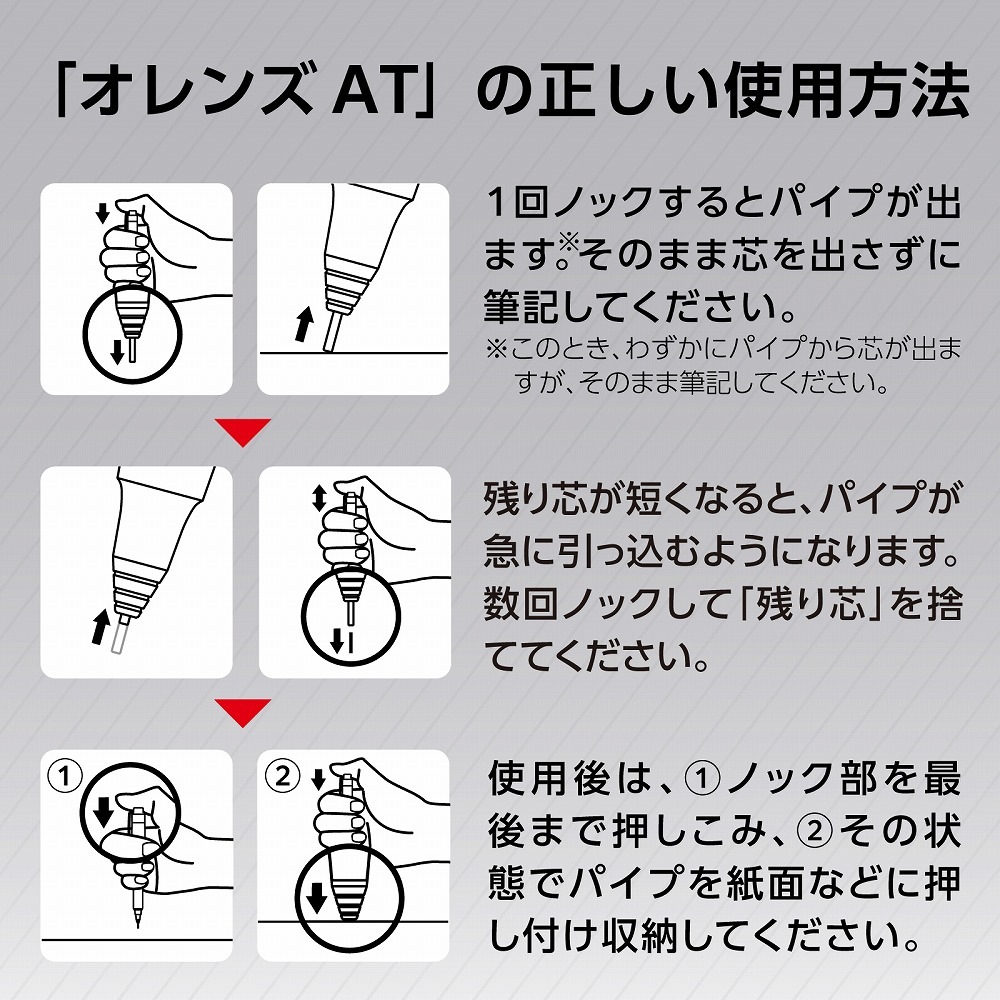 「オレンズ AT」の正しい使用方法

1回ノックするとパイプが出ます。※そのまま芯を出さずに筆記してください。
※このとき、わずかにパイプから芯が出ますが、そのまま筆記してください。

残り芯が短くなると、パイプが急に引っ込むようになります。数回ノックして「残り芯」を捨ててください。

①

②

使用後は、①ノック部を最後まで押しこみ、②その状態でパイプを紙面などに押し付け収納してください。