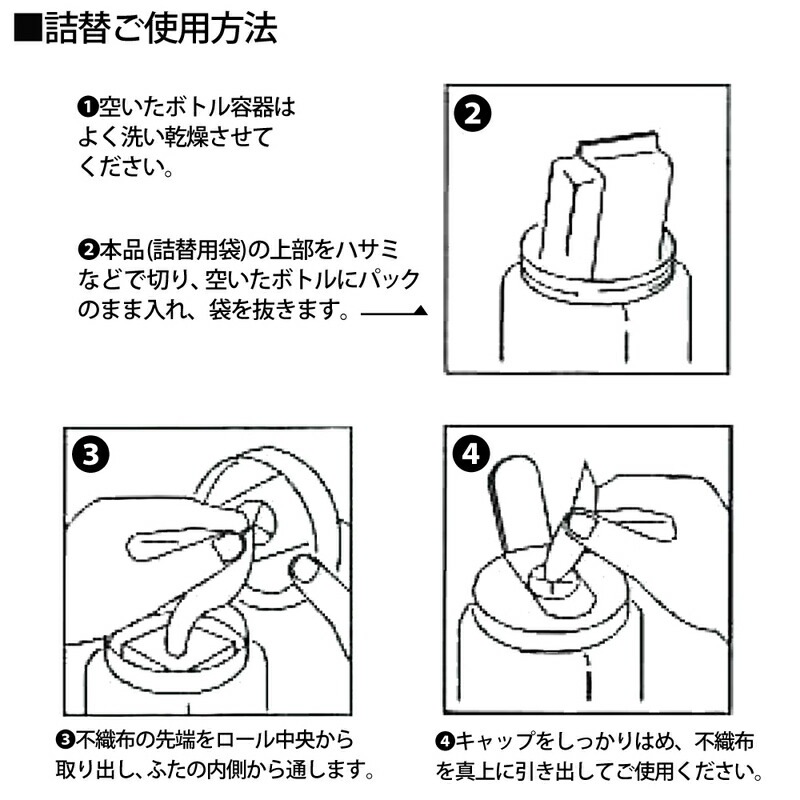 ■詰替ご使用方法

❶空いたボトル容器はよく洗い乾燥させてください。

❷本品(詰替用袋)の上部をハサミなどで切り、空いたボトルにパックのまま入れ、袋を抜きます。

❷

❸

❹

❸不織布の先端をロール中央から取り出し、ふたの内側から通します。

❹キャップをしっかりはめ、不織布を真上に引き出してご使用ください。