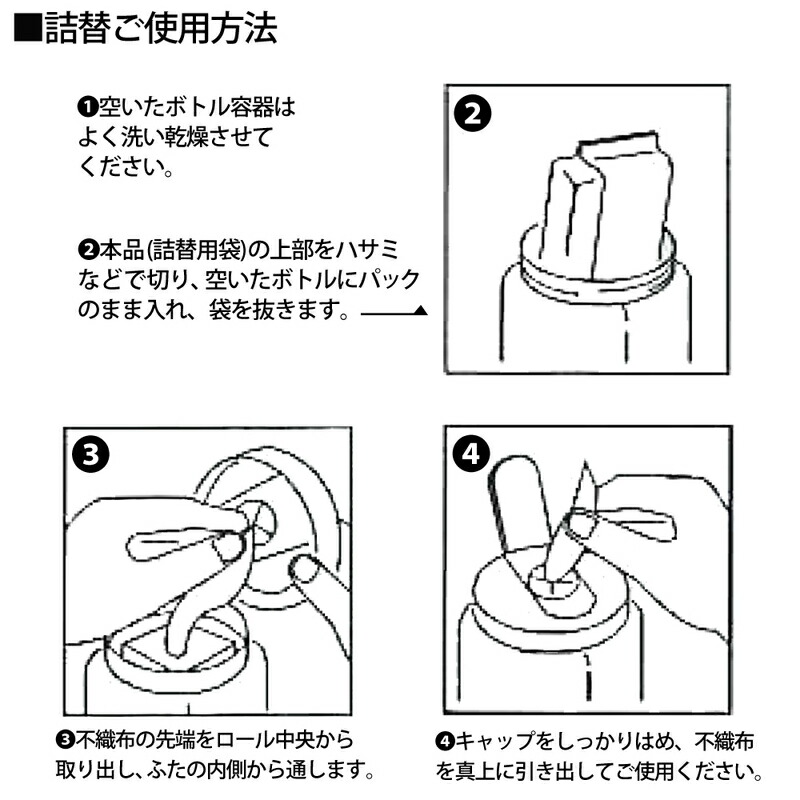 ■詰替ご使用方法

❶空いたボトル容器はよく洗い乾燥させてください。

❷本品(詰替用袋)の上部をハサミなどで切り、空いたボトルにパックのまま入れ、袋を抜きます。

❷

❸

❹

❸不織布の先端をロール中央から取り出し、ふたの内側から通します。

❹キャップをしっかりはめ、不織布を真上に引き出してご使用ください。