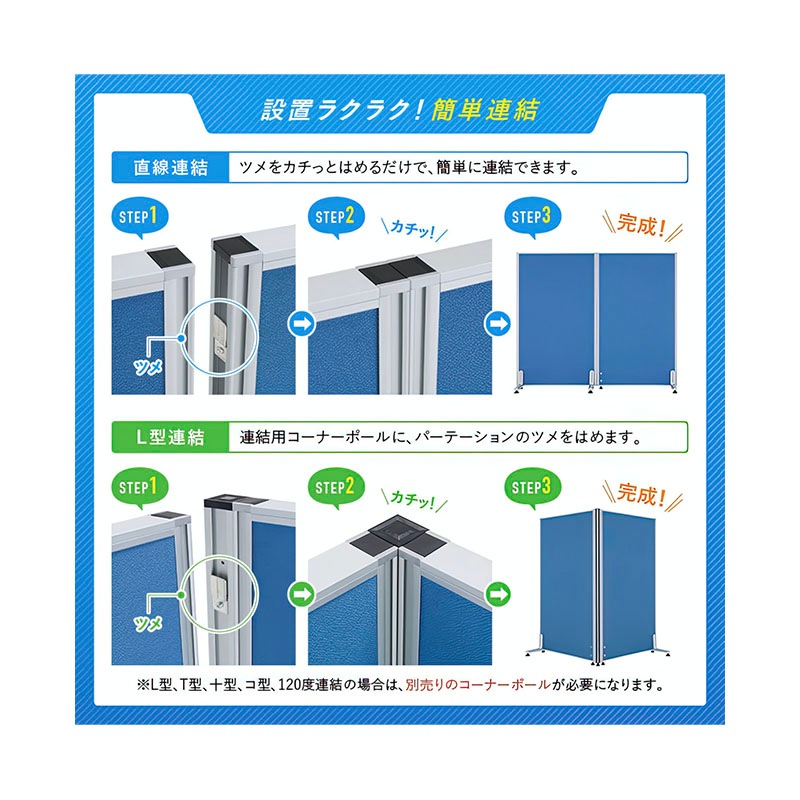 設置ラクラク！簡単連結

直線連結 ツメをカチっとはめるだけで、簡単に連結できます。

STEP1

ツメ

STEP2

カチッ！

STEP3

完成！

L型連結 連結用コーナーポールに、パーテーションのツメをはめます。

STEP1

ツメ

STEP2

カチッ！

STEP3

完成！

※L型、T型、十型、コ型、120度連結の場合は、別売りのコーナーポールが必要になります。