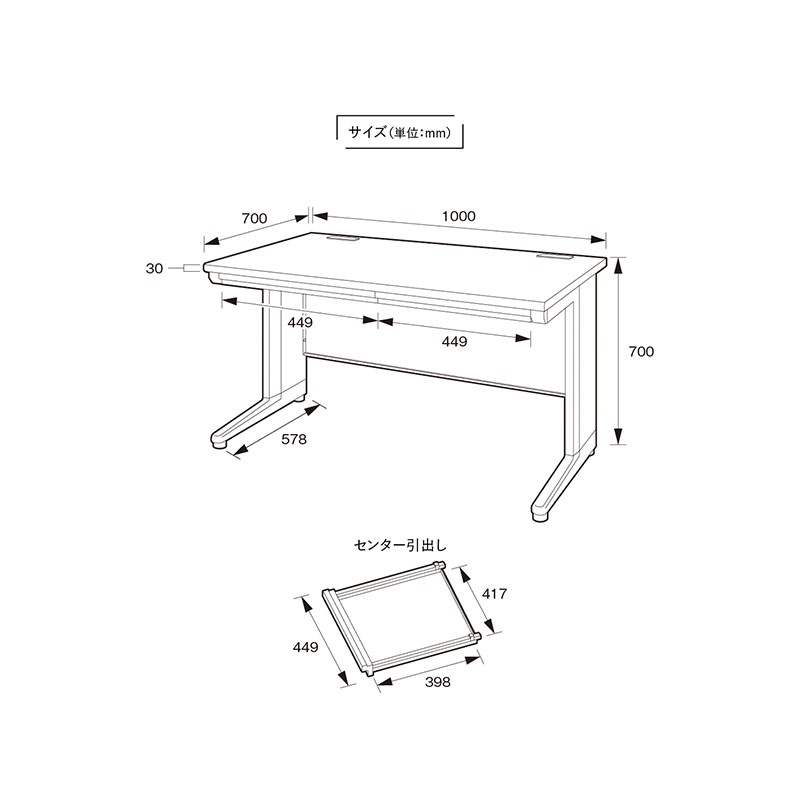 サイズ（単位：mm）

700
1000
30
449
449
700
578

センター引出し
417
449
398