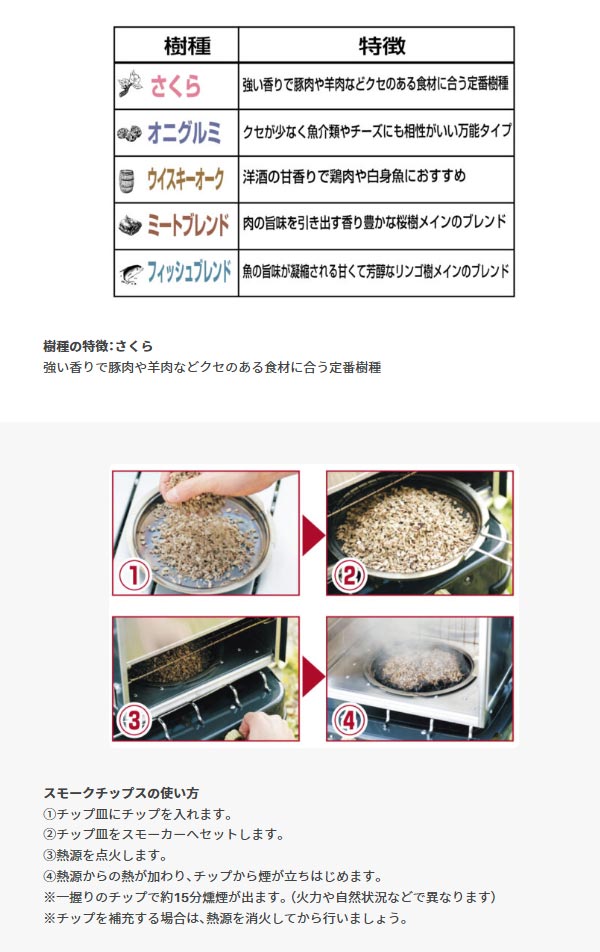 | 樹種 | 特徴 |
|---|---|
| さくら | 強い香りで豚肉や羊肉などクセのある食材に合う定番樹種 |
| オニグルミ | クセが少なく魚介類やチーズにも相性がいい万能タイプ |
| ウイスキーオーク | 洋酒の甘香りで鶏肉や白身魚におすすめ |
| ミートブレンド | 肉の旨味を引き出す香り豊かな桜樹メインのブレンド |
| フィッシュブレンド | 魚の旨味が凝縮される甘くて芳醇なリンゴ樹メインのブレンド |

樹種の特徴：さくら
強い香りで豚肉や羊肉などクセのある食材に合う定番樹種

①
②
③
④

スモークチップスの使い方
①チップ皿にチップを入れます。
②チップ皿をスモーカーへセットします。
③熱源を点火します。
④熱源からの熱が加わり、チップから煙が立ちはじめます。
※一握りのチップで約15分燻煙が出ます。（火力や自然状況などで異なります）
※チップを補充する場合は、熱源を消火してから行いましょう。