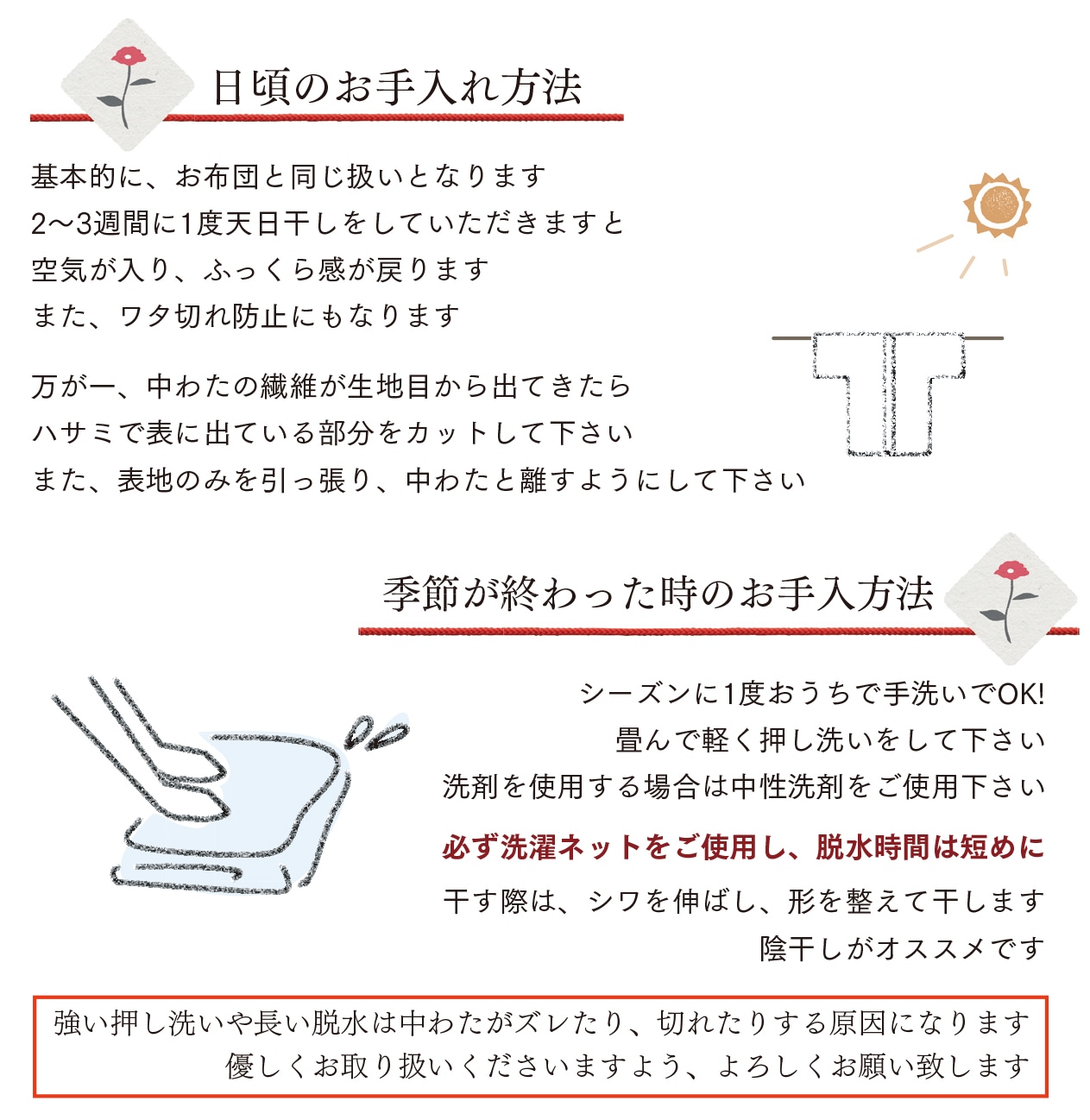 日頃のお手入れ方法

基本的に、お布団と同じ扱いとなります
2〜3週間に1度天日干しをしていただきますと
空気が入り、ふっくら感が戻ります
また、ワタ切れ防止にもなります

万が一、中わたの繊維が生地目から出てきたら
ハサミで表に出ている部分をカットして下さい
また、表地のみを引っ張り、中わたと離すようにして下さい

季節が終わった時のお手入方法

シーズンに1度おうちで手洗いでOK!
畳んで軽く押し洗いをして下さい
洗剤を使用する場合は中性洗剤をご使用下さい

必ず洗濯ネットをご使用し、脱水時間は短めに

干す際は、シワを伸ばし、形を整えて干します
陰干しがオススメです

強い押し洗いや長い脱水は中わたがズレたり、切れたりする原因になります
優しくお取り扱いくださいますよう、よろしくお願い致します