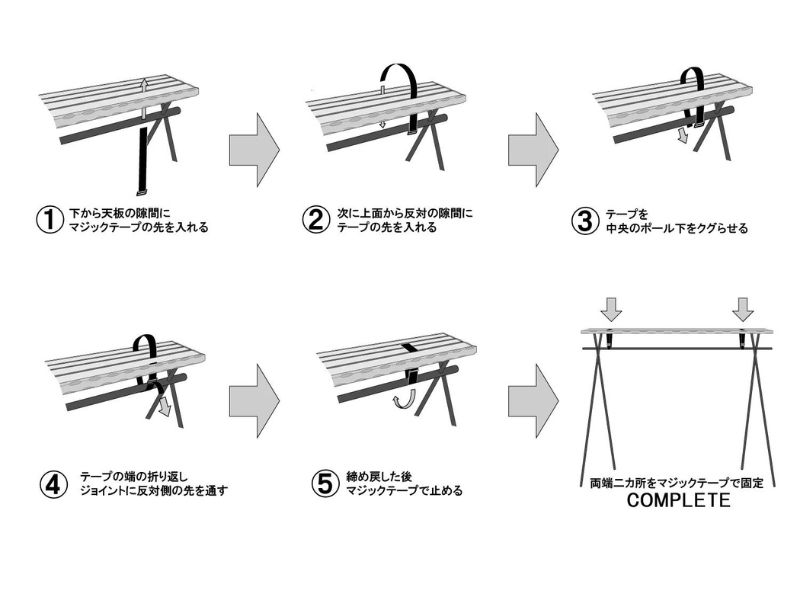 ① 下から天板の隙間に
マジックテープの先を入れる

② 次に上面から反対の隙間に
テープの先を入れる

③ テープを
中央のポール下をクグらせる

④ テープの端の折り返し
ジョイントに反対側の先を通す

⑤ 締め戻した後
マジックテープで止める

両端二カ所をマジックテープで固定
COMPLETE